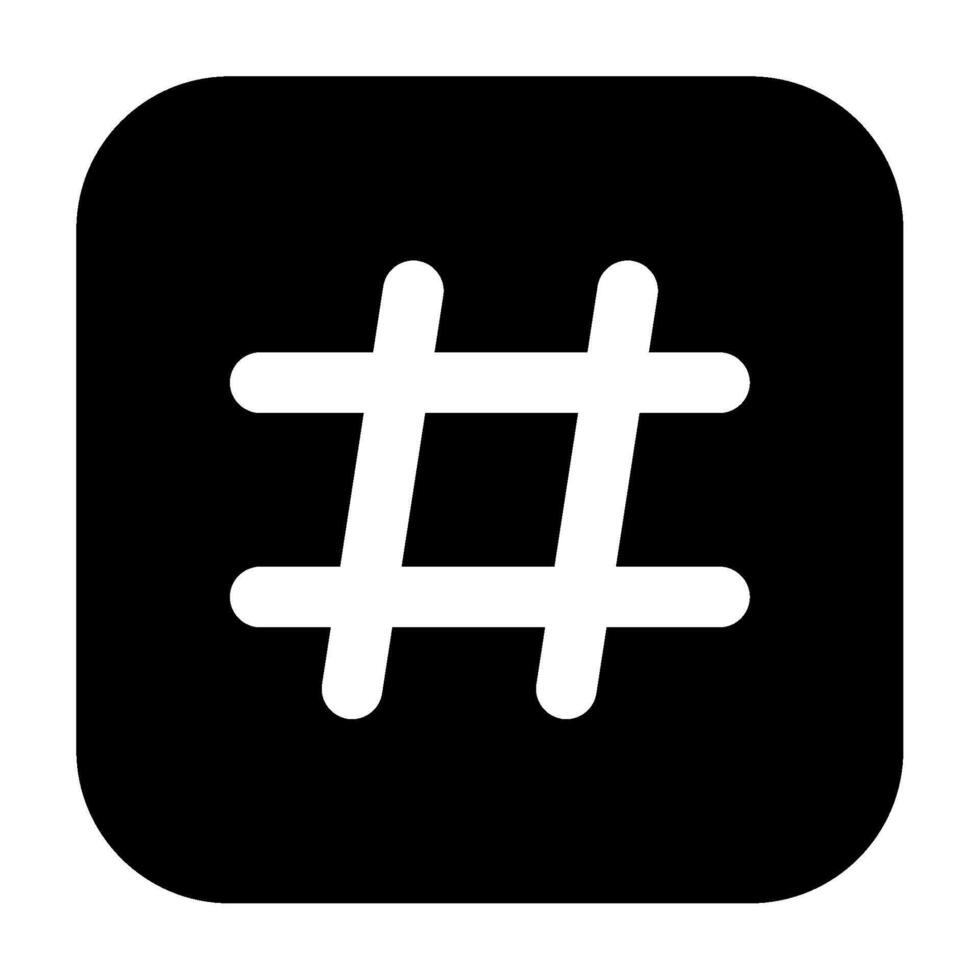 #