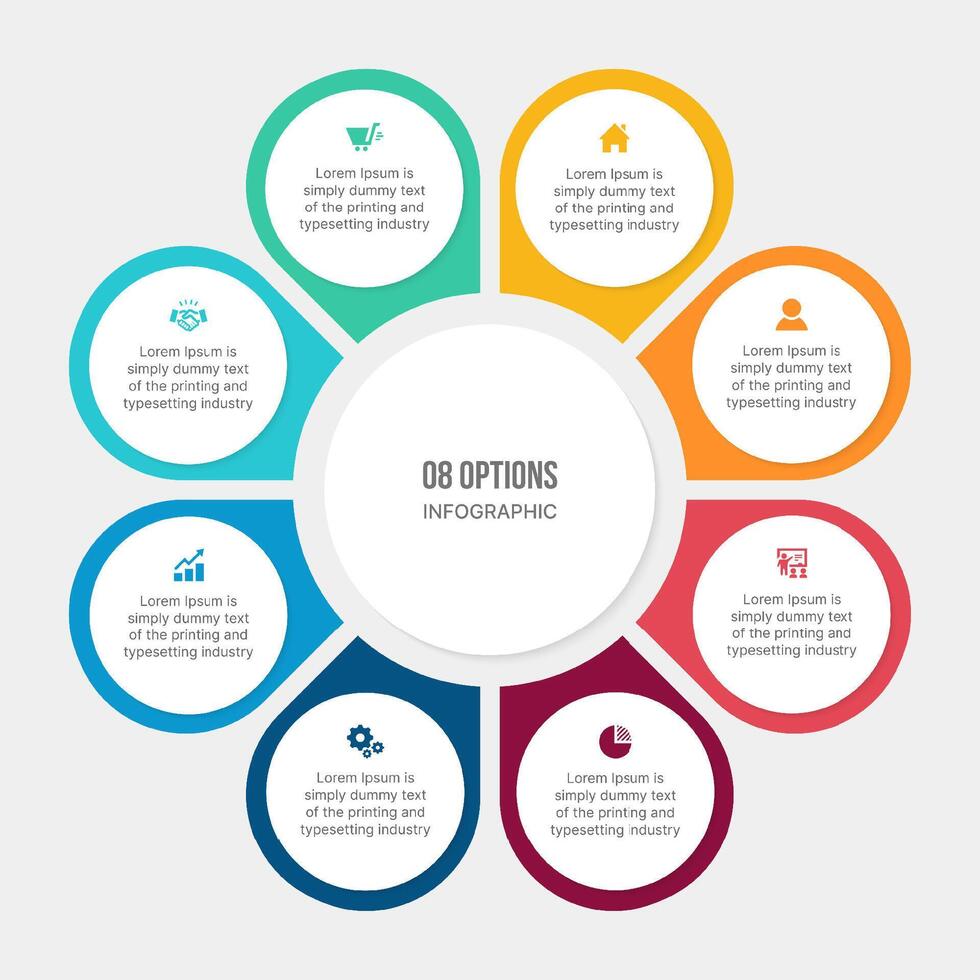 Lorem Ipsum is simply dummy text of the printing and typesetting industry

Lorem Ipsum is simply dummy text of the printing and typesetting industry

Lorem Ipsum is simply dummy text of the printing and typesetting industry

Lorem Ipsum is simply dummy text of the printing and typesetting industry

08 OPTIONS
INFOGRAPHIC

Lorem Ipsum is simply dummy text of the printing and typesetting industry

Lorem Ipsum is simply dummy text of the printing and typesetting industry

Lorem Ipsum is simply dummy text of the printing and typesetting industry

Lorem Ipsum is simply dummy text of the printing and typesetting industry