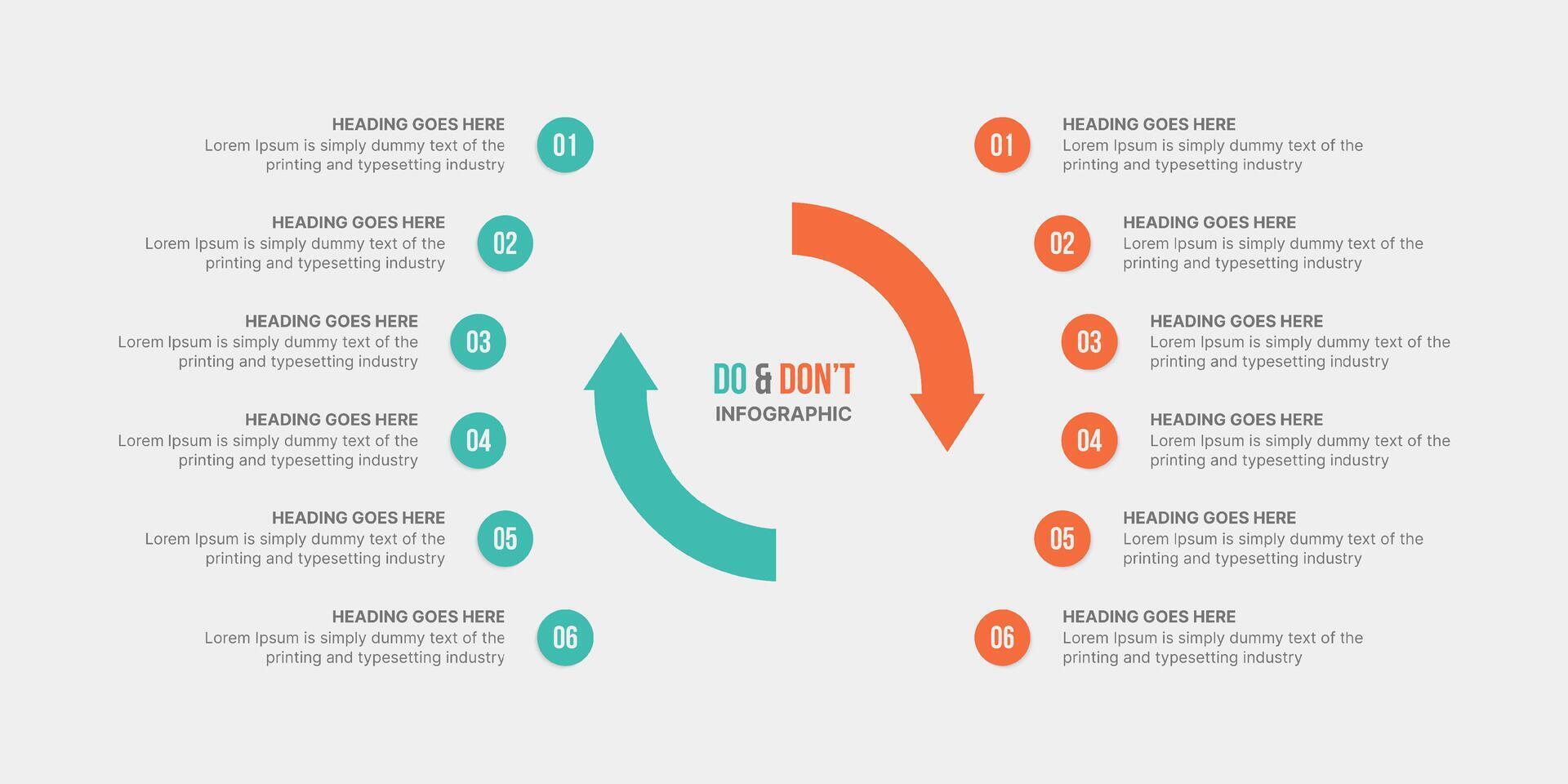 HEADING GOES HERE
Lorem Ipsum is simply dummy text of the printing and typesetting industry
01

HEADING GOES HERE
Lorem Ipsum is simply dummy text of the printing and typesetting industry
02

HEADING GOES HERE
Lorem Ipsum is simply dummy text of the printing and typesetting industry
03

HEADING GOES HERE
Lorem Ipsum is simply dummy text of the printing and typesetting industry
04

HEADING GOES HERE
Lorem Ipsum is simply dummy text of the printing and typesetting industry
05

HEADING GOES HERE
Lorem Ipsum is simply dummy text of the printing and typesetting industry
06

DO & DON'T
INFOGRAPHIC

01
HEADING GOES HERE
Lorem Ipsum is simply dummy text of the printing and typesetting industry

02
HEADING GOES HERE
Lorem Ipsum is simply dummy text of the printing and typesetting industry

03
HEADING GOES HERE
Lorem Ipsum is simply dummy text of the printing and typesetting industry

04
HEADING GOES HERE
Lorem Ipsum is simply dummy text of the printing and typesetting industry

05
HEADING GOES HERE
Lorem Ipsum is simply dummy text of the printing and typesetting industry

06
HEADING GOES HERE
Lorem Ipsum is simply dummy text of the printing and typesetting industry