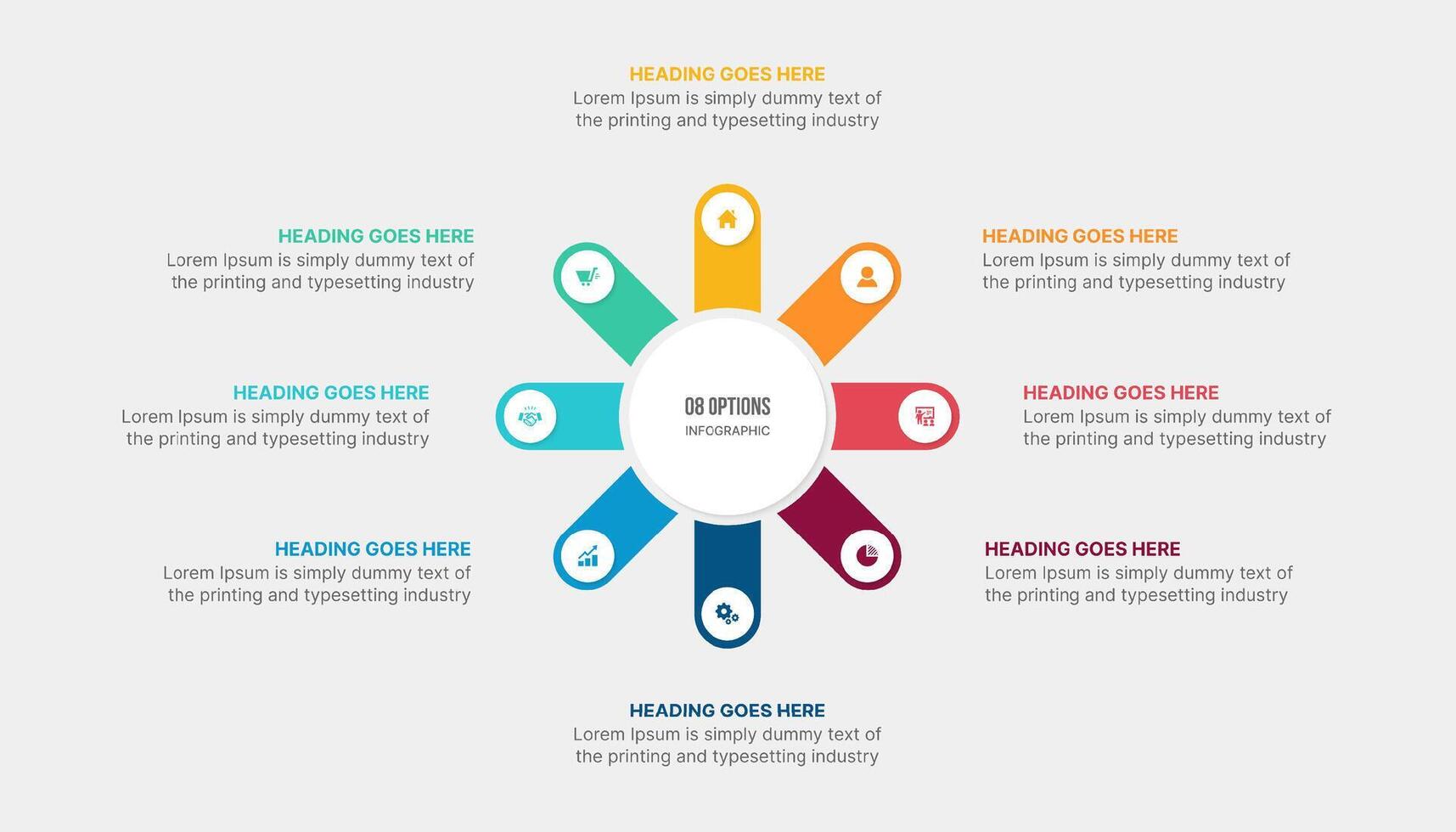 HEADING GOES HERE
Lorem Ipsum is simply dummy text of the printing and typesetting industry

HEADING GOES HERE
Lorem Ipsum is simply dummy text of the printing and typesetting industry

HEADING GOES HERE
Lorem Ipsum is simply dummy text of the printing and typesetting industry

HEADING GOES HERE
Lorem Ipsum is simply dummy text of the printing and typesetting industry

08 OPTIONS
INFOGRAPHIC

HEADING GOES HERE
Lorem Ipsum is simply dummy text of the printing and typesetting industry

HEADING GOES HERE
Lorem Ipsum is simply dummy text of the printing and typesetting industry

HEADING GOES HERE
Lorem Ipsum is simply dummy text of the printing and typesetting industry

HEADING GOES HERE
Lorem Ipsum is simply dummy text of the printing and typesetting industry