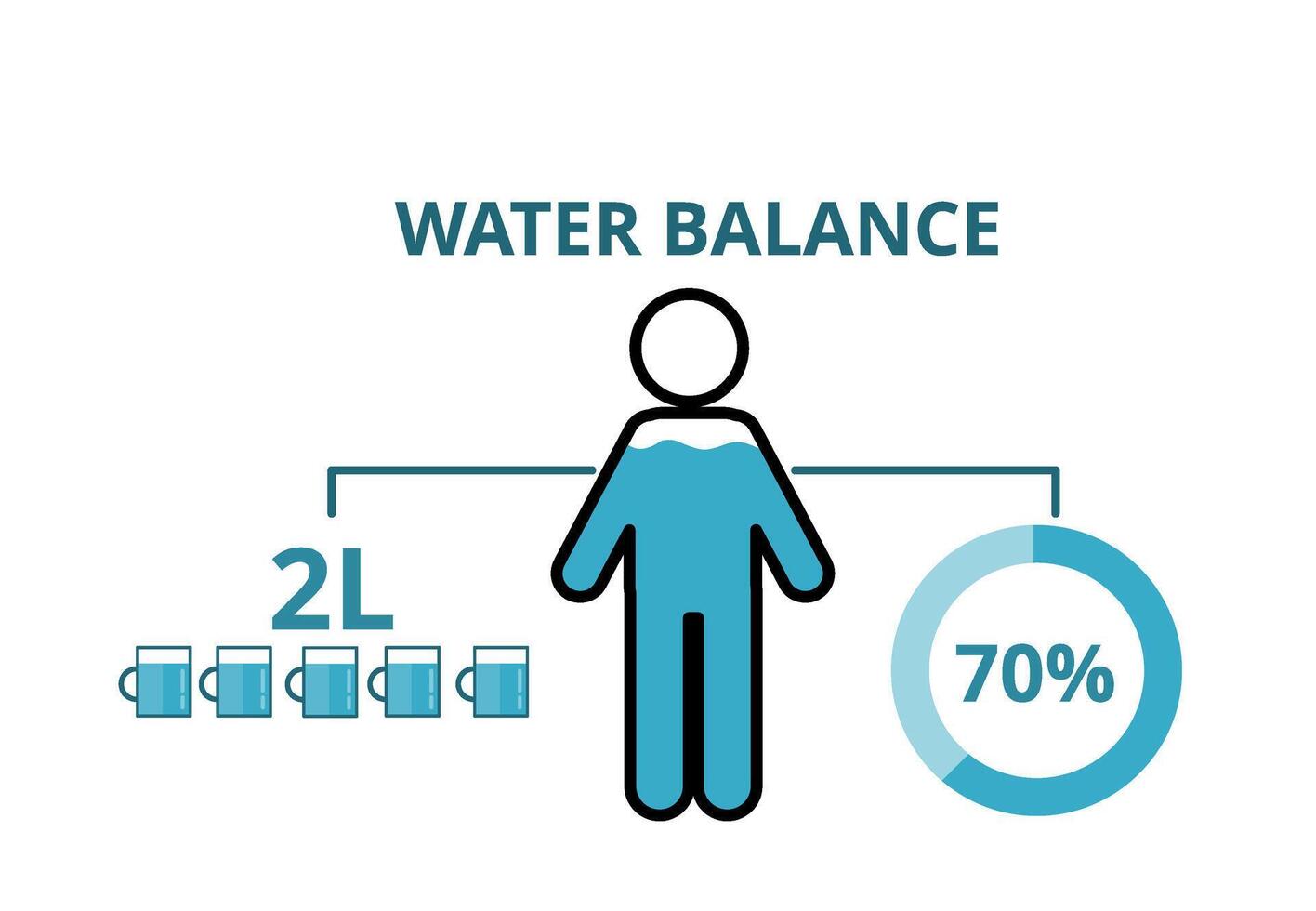 WATER BALANCE

2L

70%