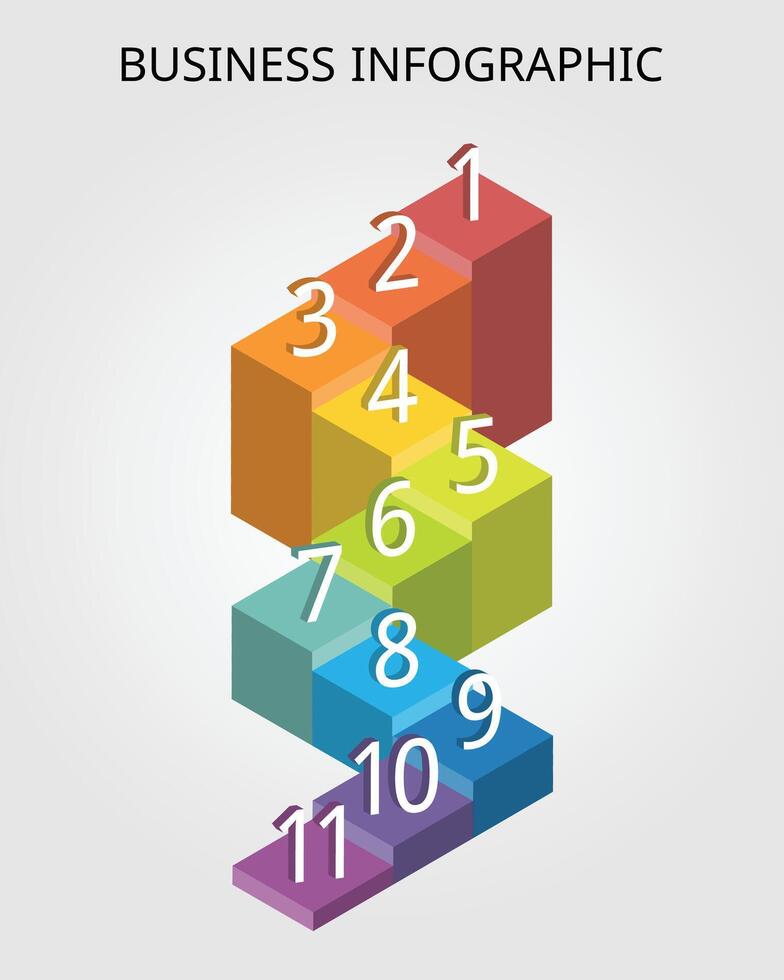 BUSINESS INFOGRAPHIC

1
2
3
4
5
6
7
8
9
10
11