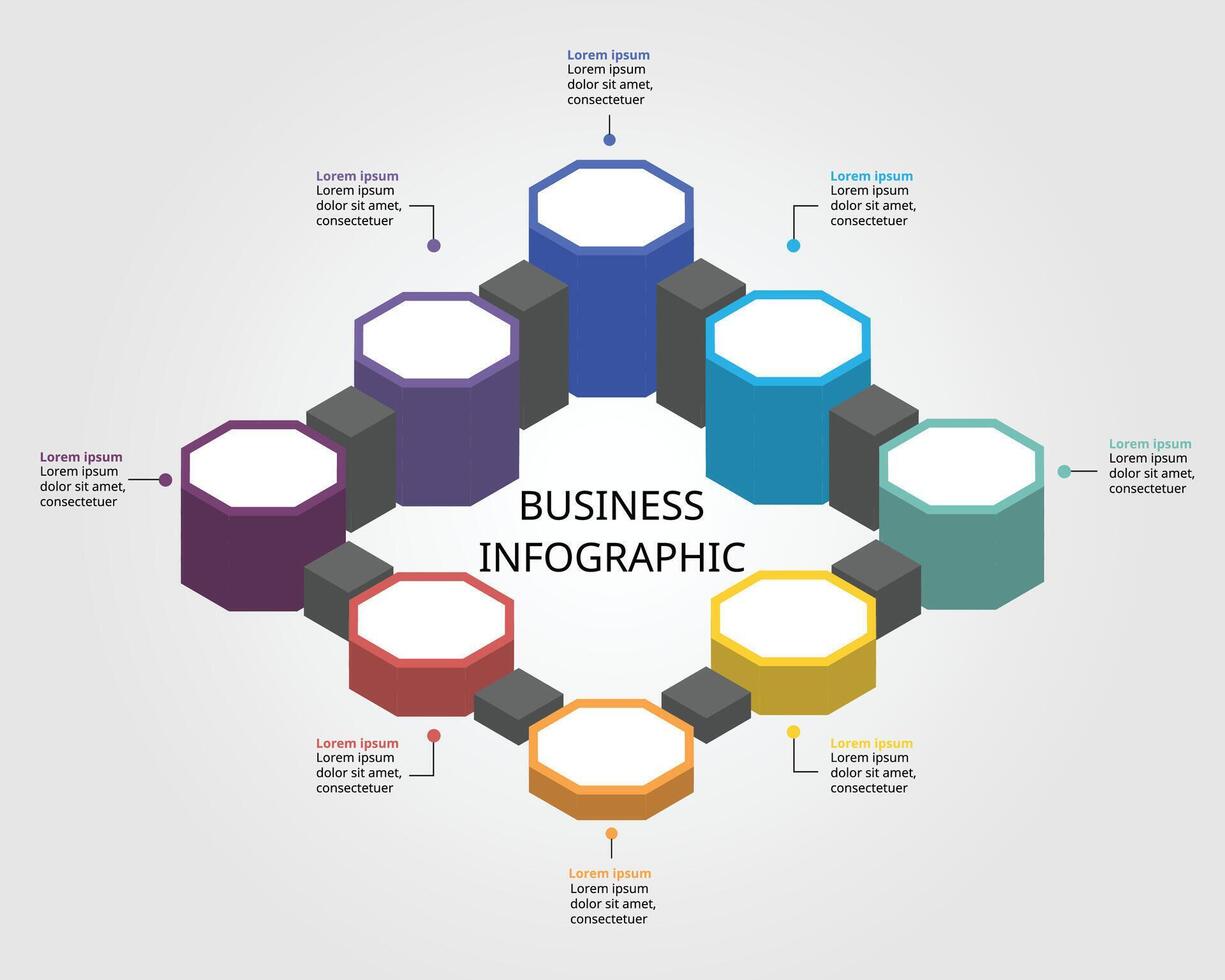 Lorem ipsum
Lorem ipsum dolor sit amet, consectetuer

Lorem ipsum
Lorem ipsum dolor sit amet, consectetuer

Lorem ipsum
Lorem ipsum dolor sit amet, consectetuer

Lorem ipsum
Lorem ipsum dolor sit amet, consectetuer

Lorem ipsum
Lorem ipsum dolor sit amet, consectetuer

BUSINESS INFOGRAPHIC

Lorem ipsum
Lorem ipsum dolor sit amet, consectetuer

Lorem ipsum
Lorem ipsum dolor sit amet, consectetuer

Lorem ipsum
Lorem ipsum dolor sit amet, consectetuer