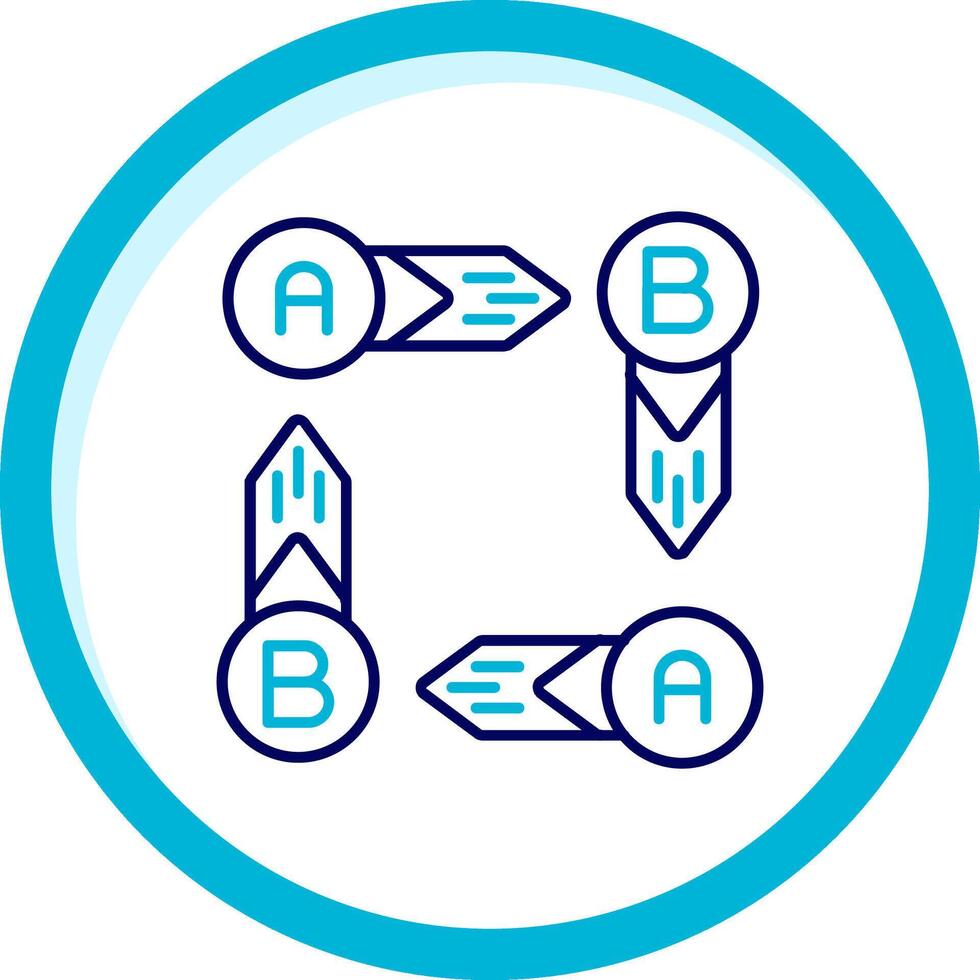 A
B
B
A