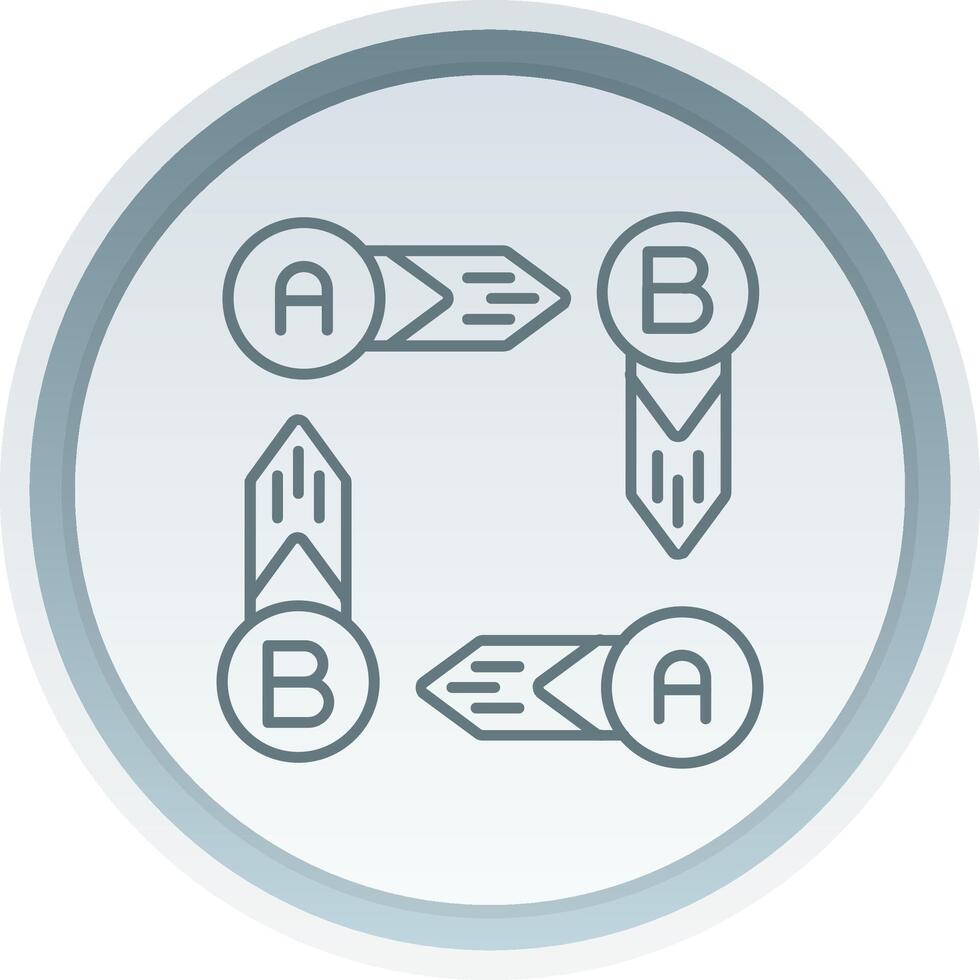 A
B
B
A