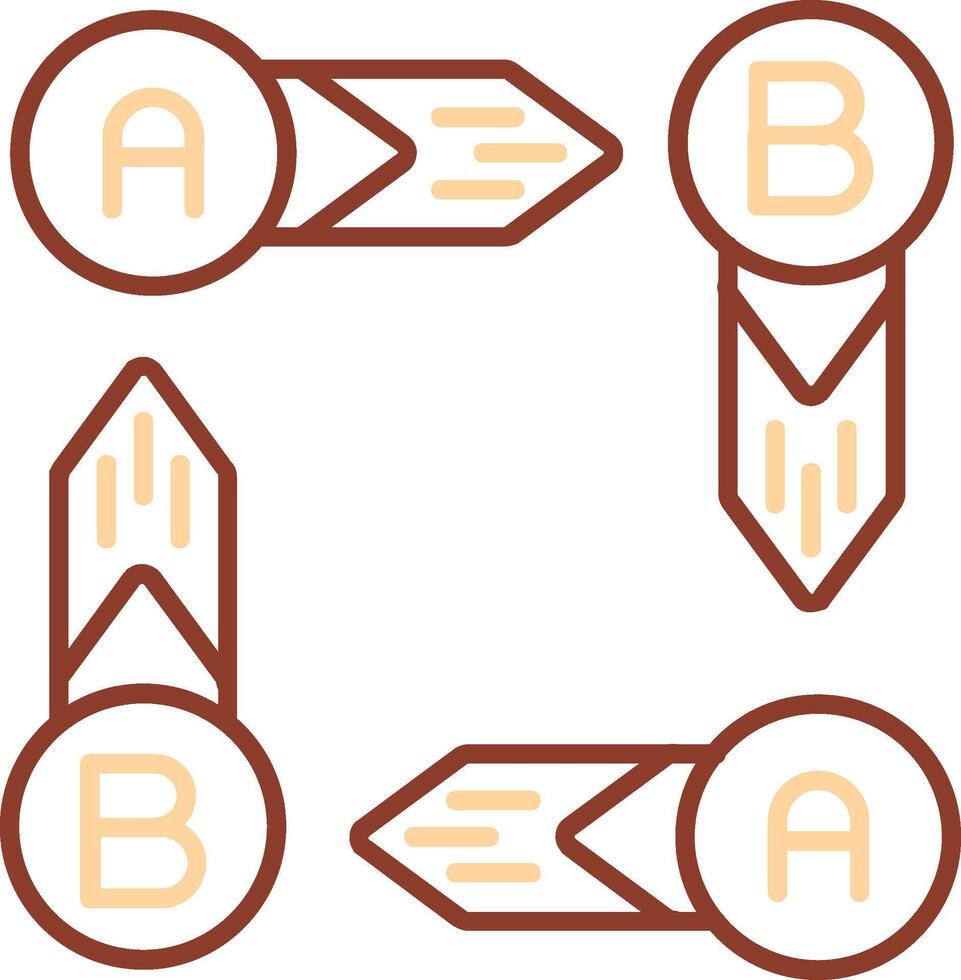 A
B
B
A