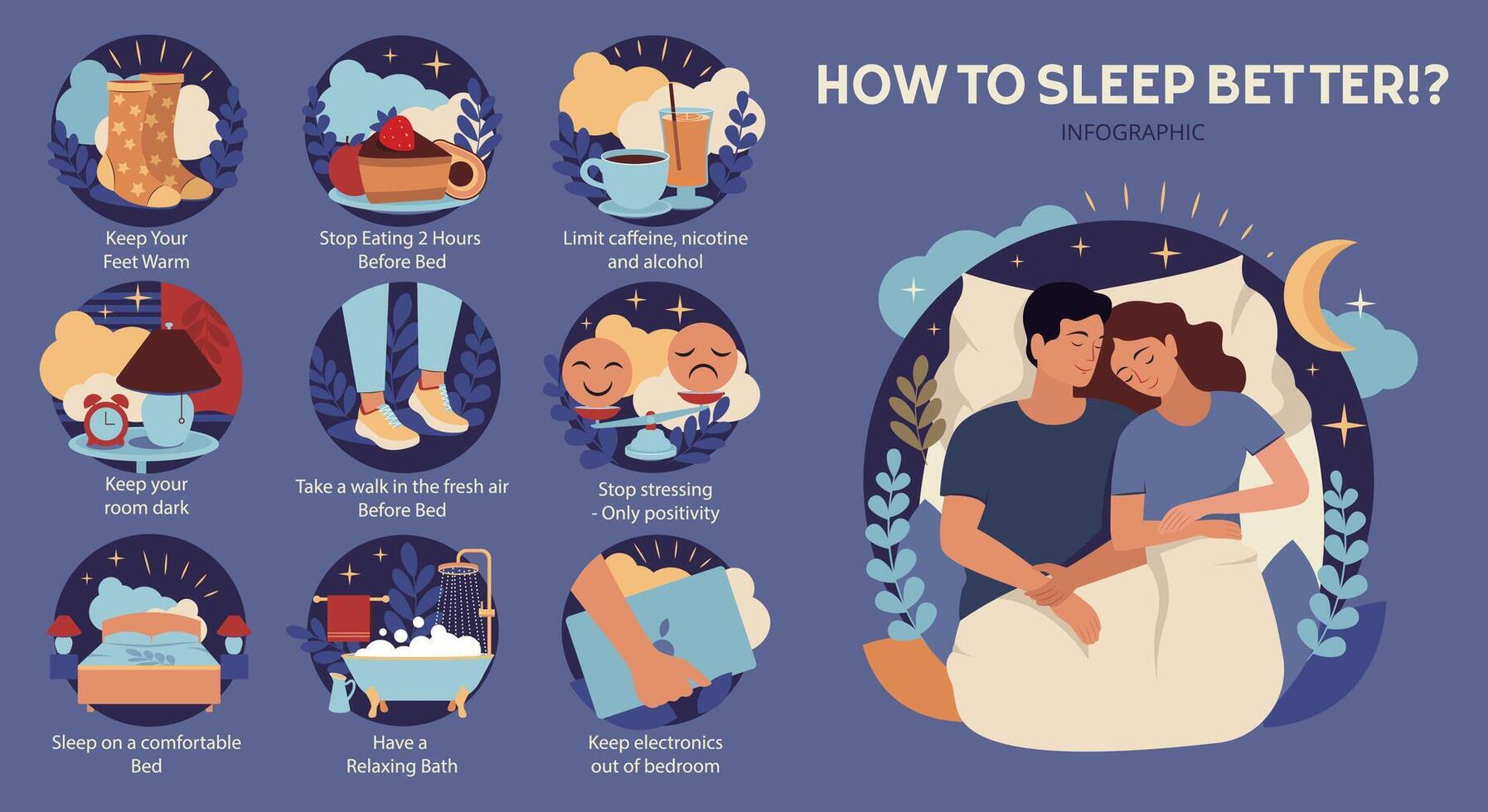 HOW TO SLEEP BETTER!?

INFOGRAPHIC

Keep Your Feet Warm

Stop Eating 2 Hours Before Bed

Limit caffeine, nicotine and alcohol

Keep your room dark

Take a walk in the fresh air Before Bed

Stop stressing - Only positivity

Sleep on a comfortable Bed

Have a Relaxing Bath

Keep electronics out of bedroom