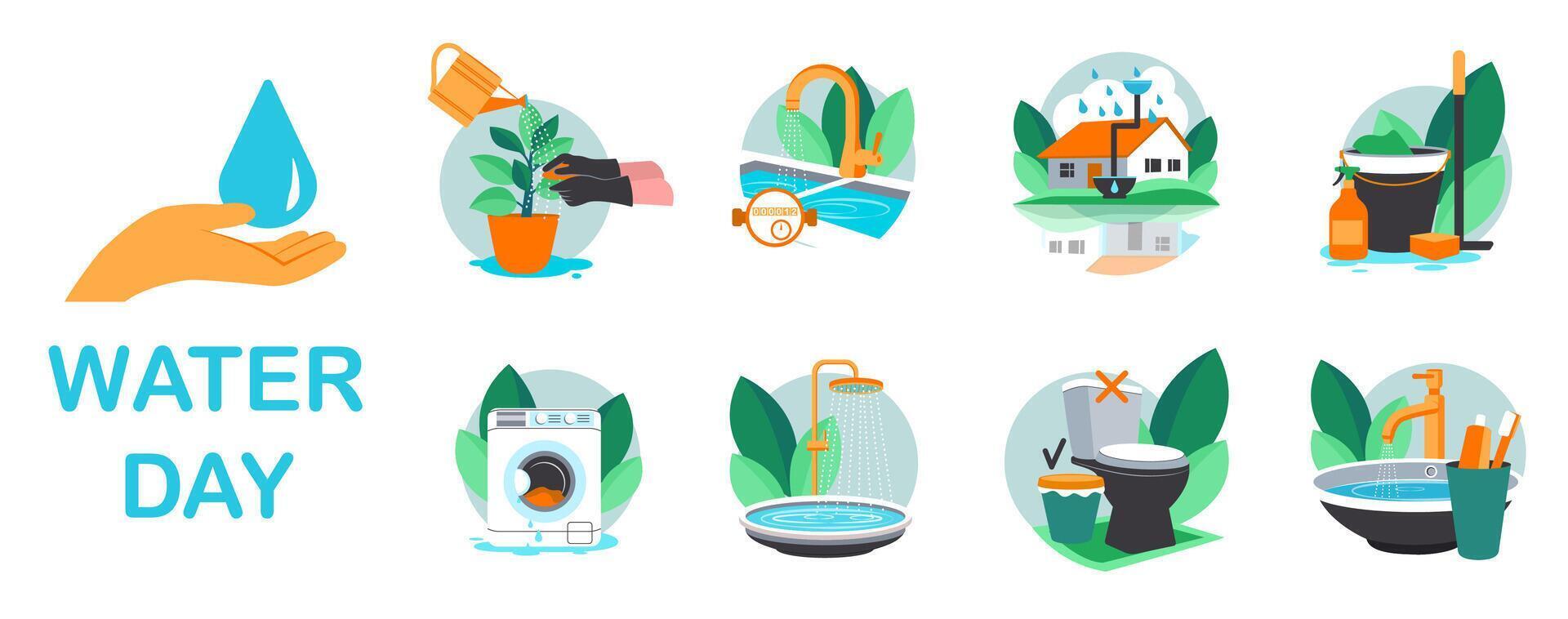 WATER DAY

000012