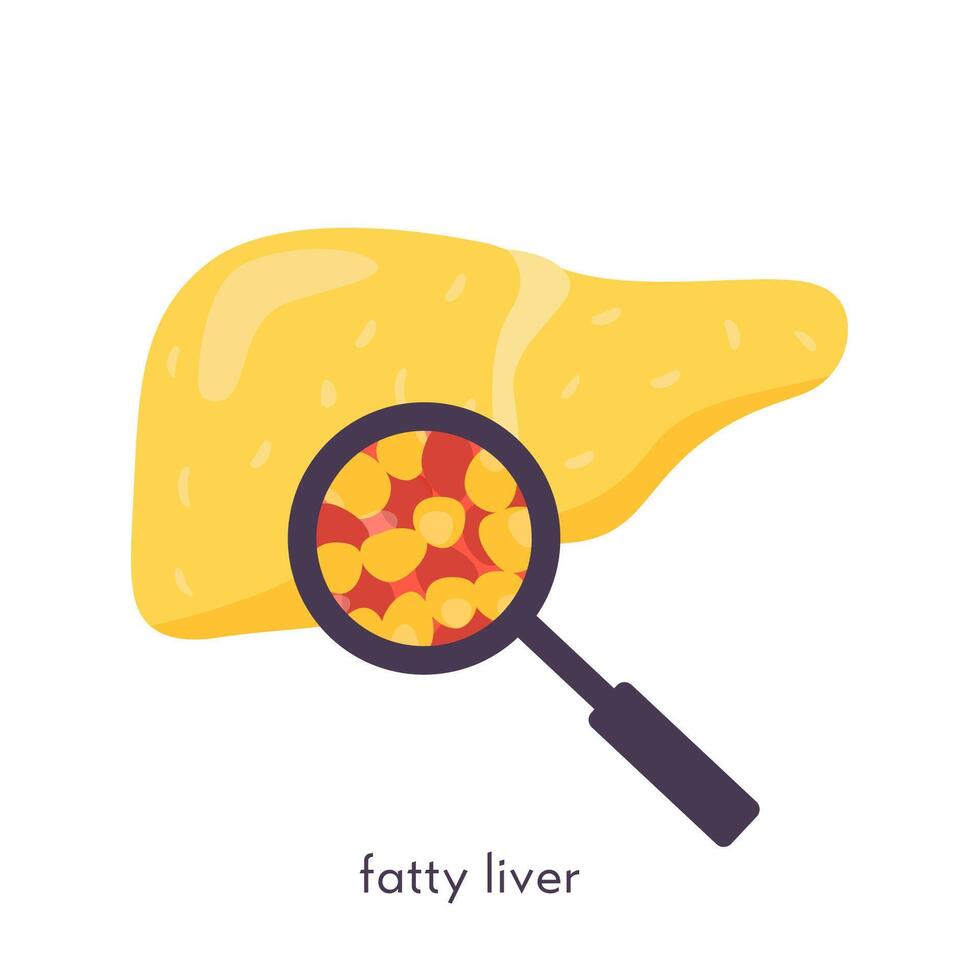 fatty liver