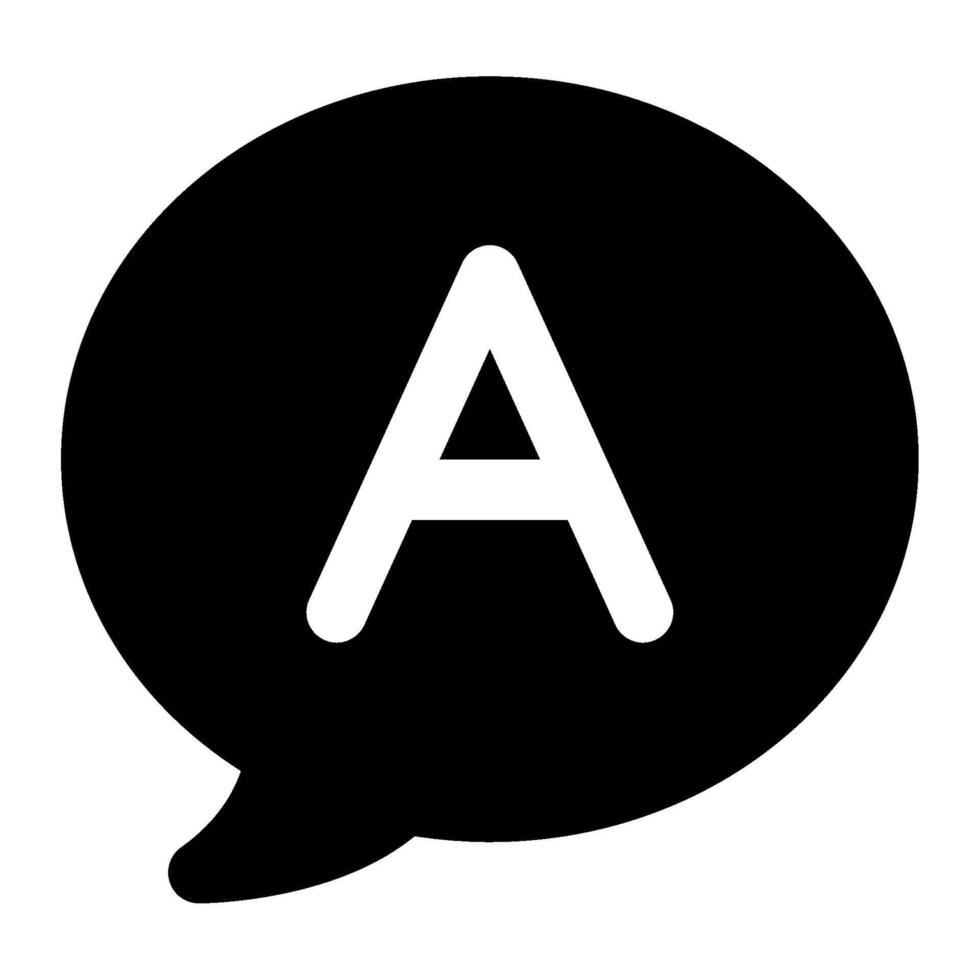 A