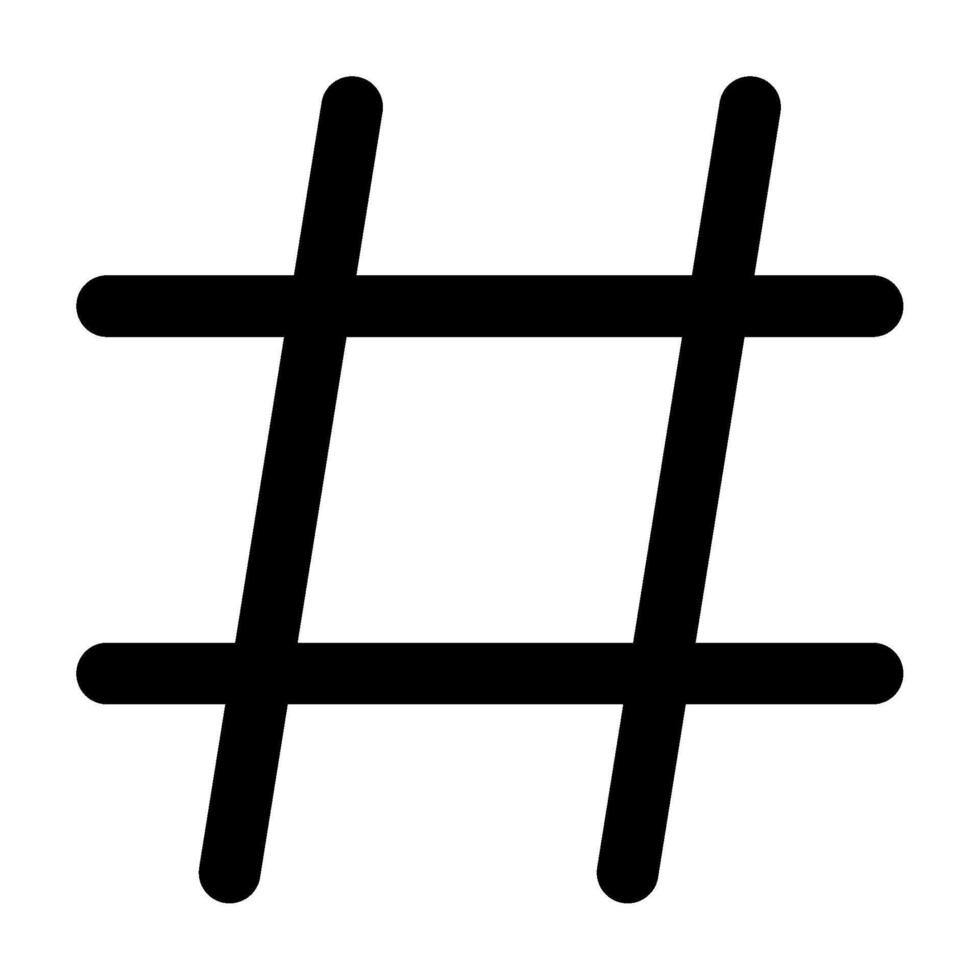 #