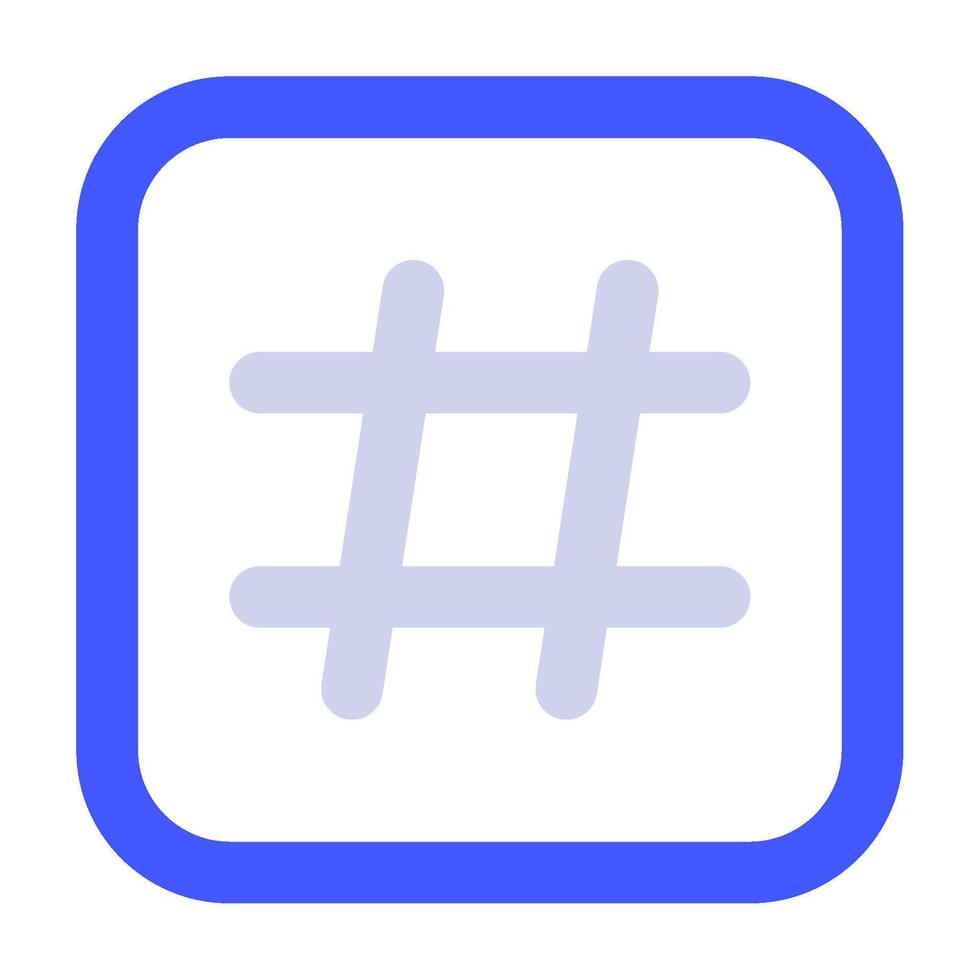 #