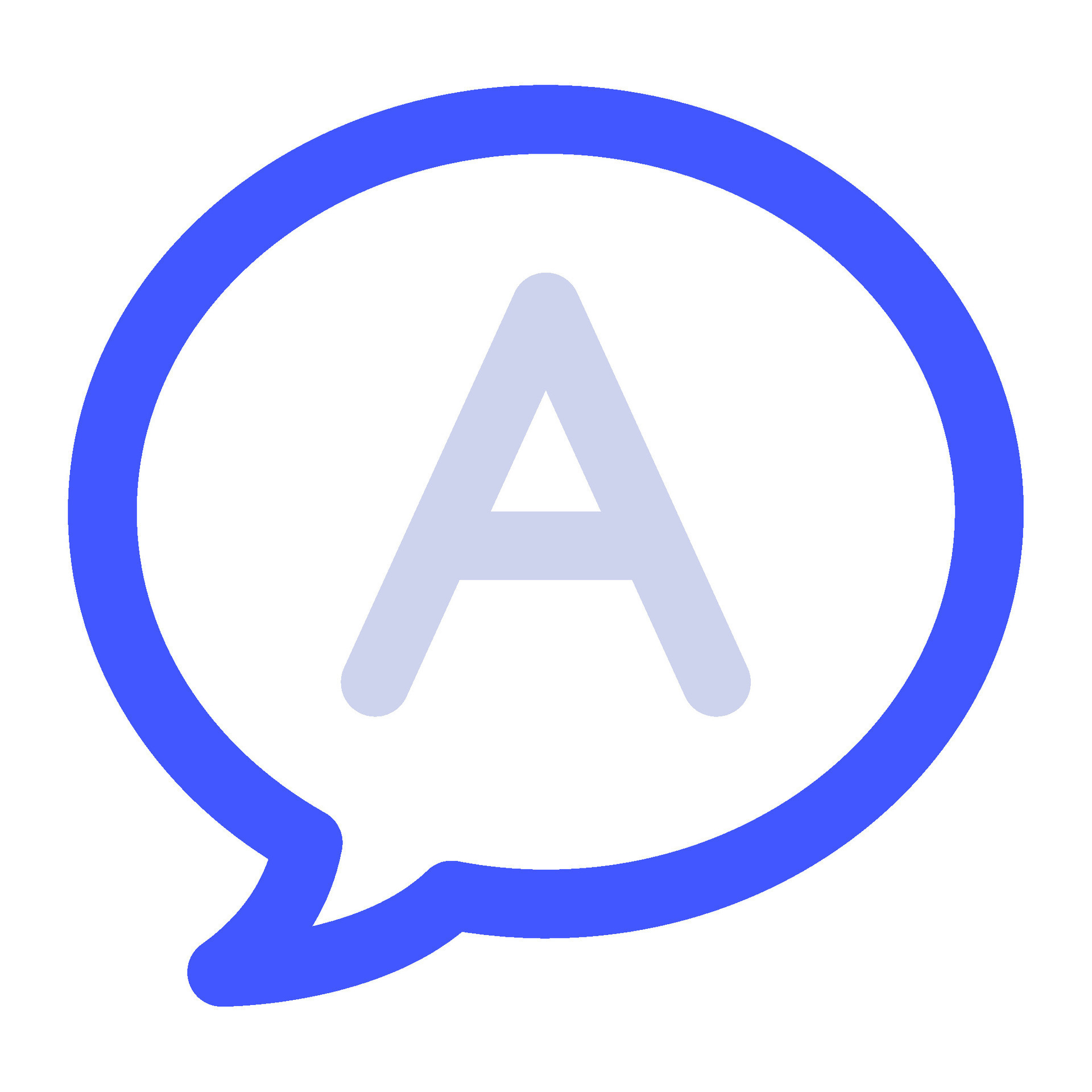 A