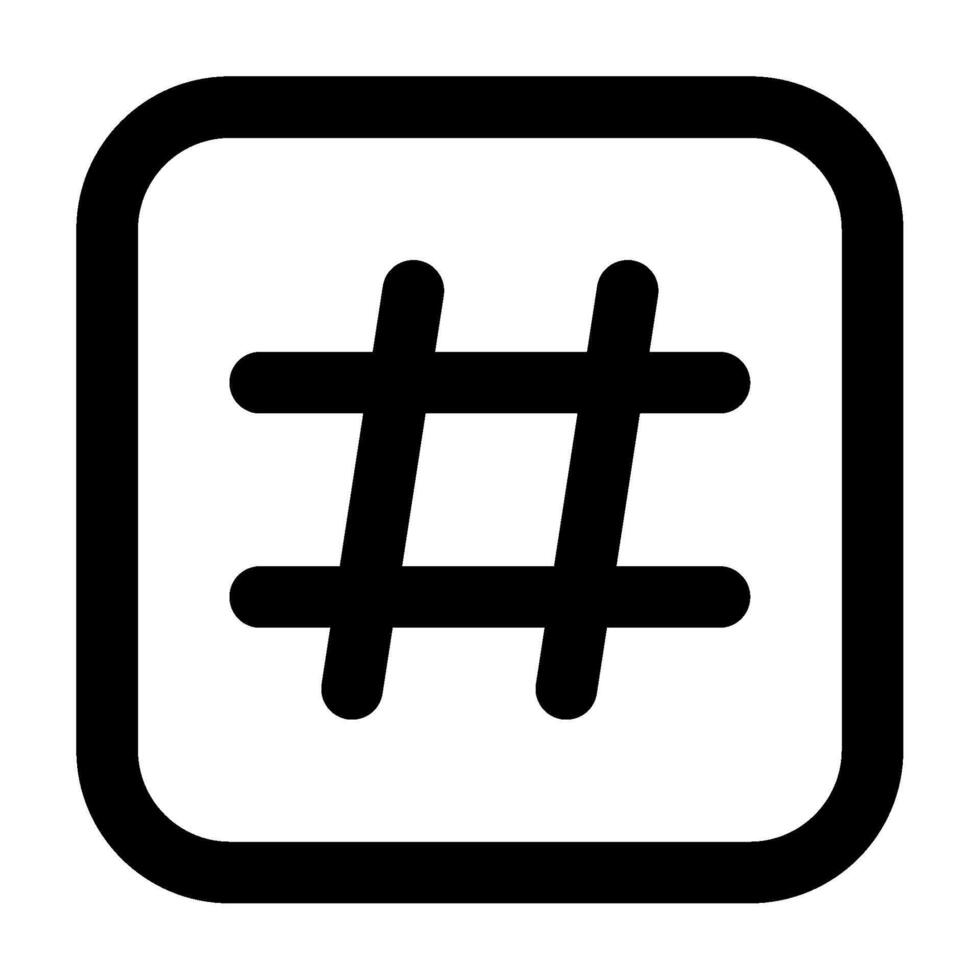 #