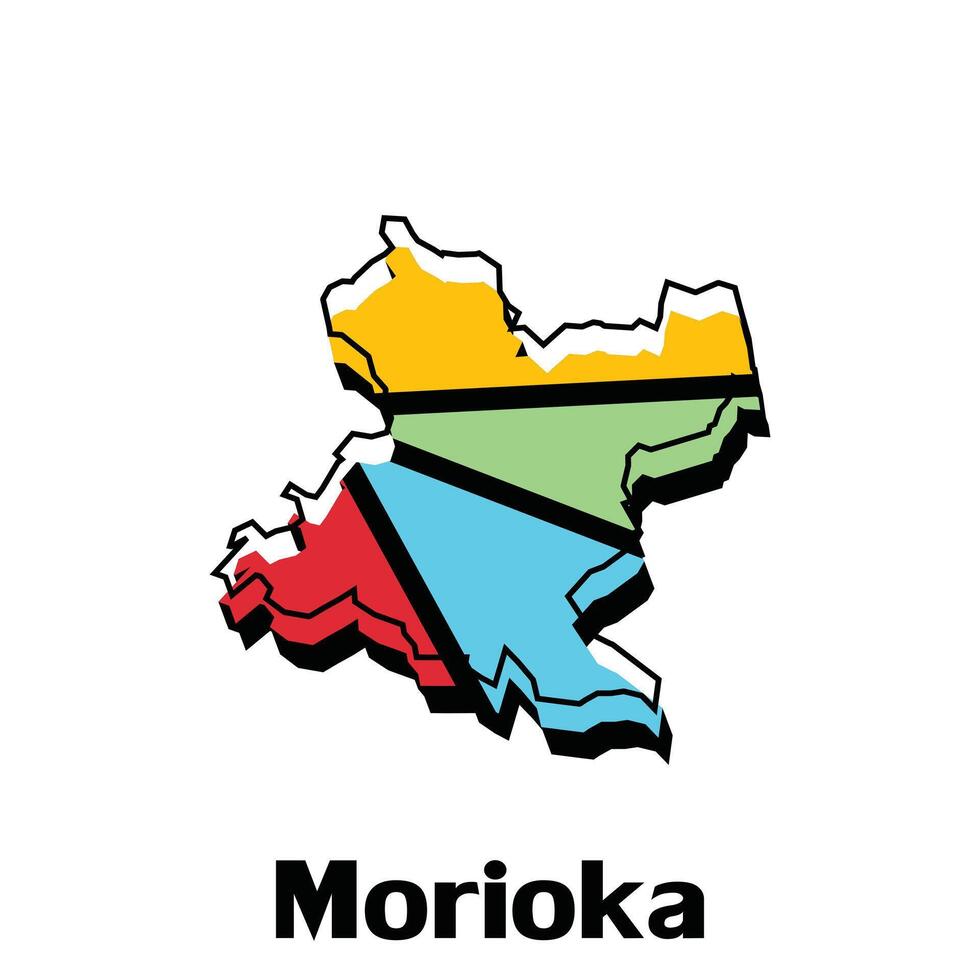 Morioka