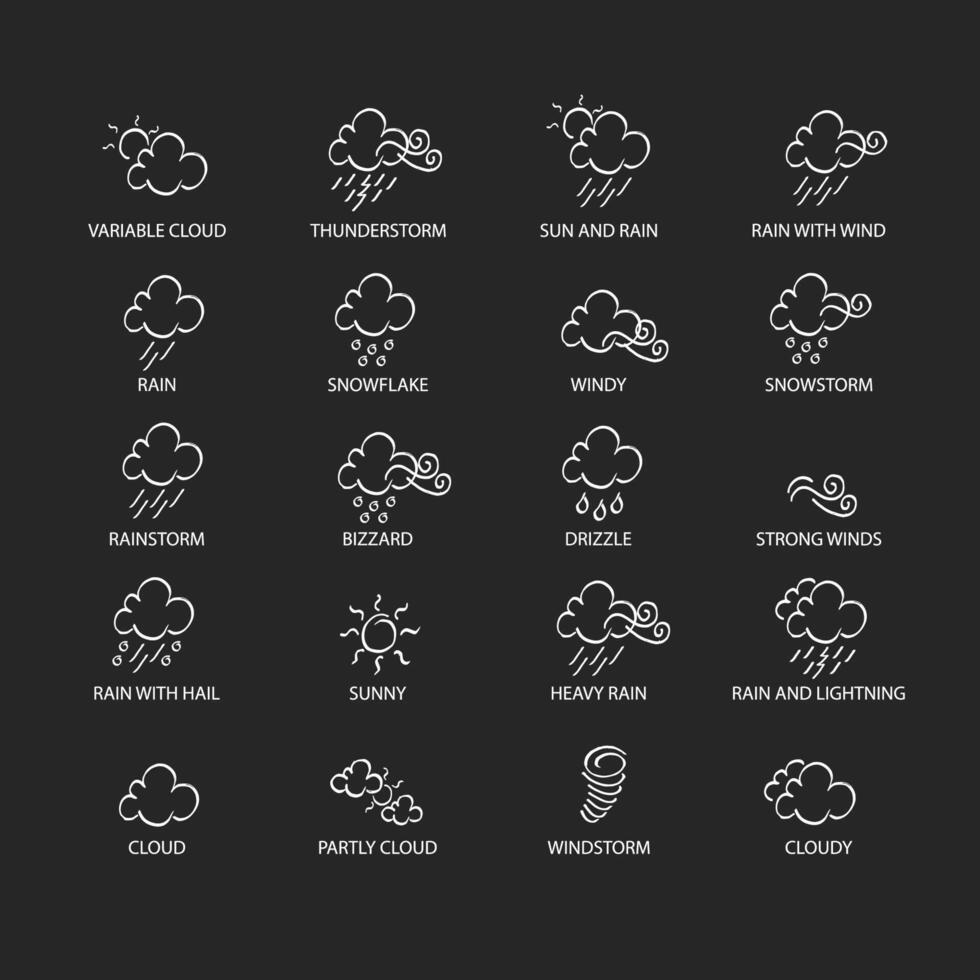 VARIABLE CLOUD
THUNDERSTORM
SUN AND RAIN
RAIN WITH WIND

RAIN
SNOWFLAKE
WINDY
SNOWSTORM

RAINSTORM
BIZZARD
DRIZZLE
STRONG WINDS

RAIN WITH HAIL
SUNNY
HEAVY RAIN
RAIN AND LIGHTNING

CLOUD
PARTLY CLOUD
WINDSTORM
CLOUDY