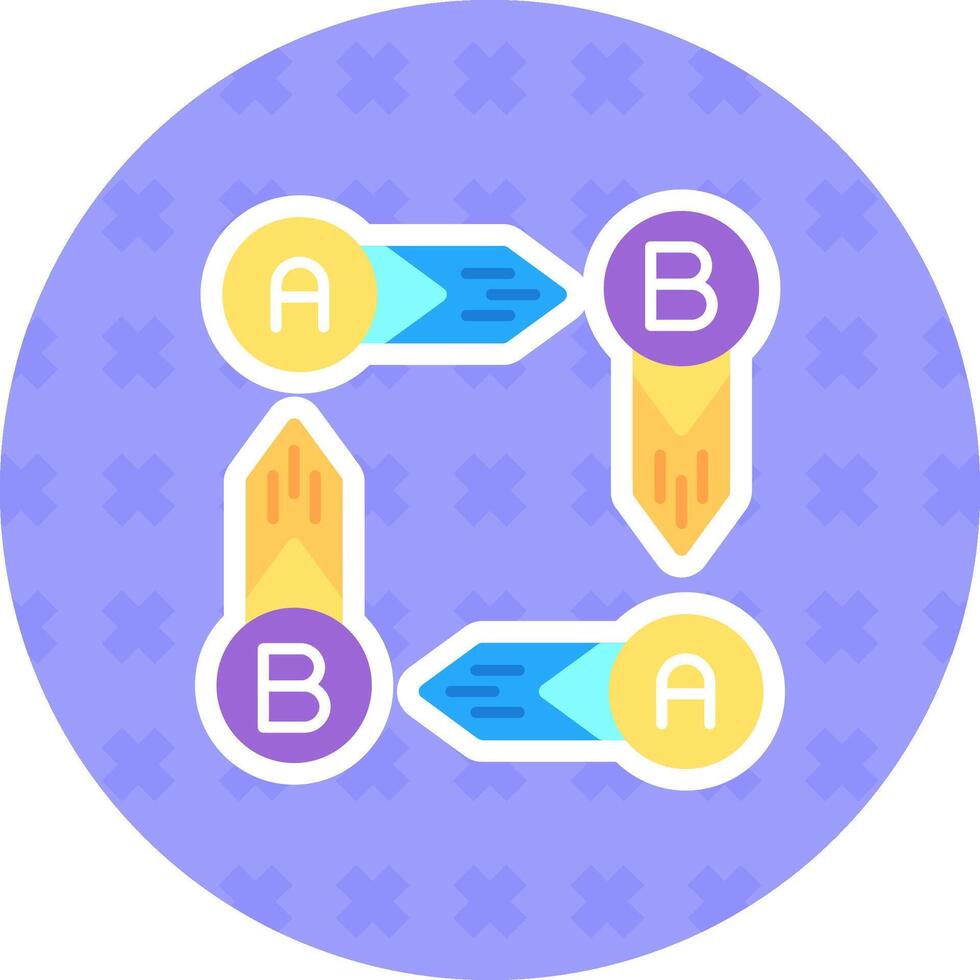 A
B
B
A