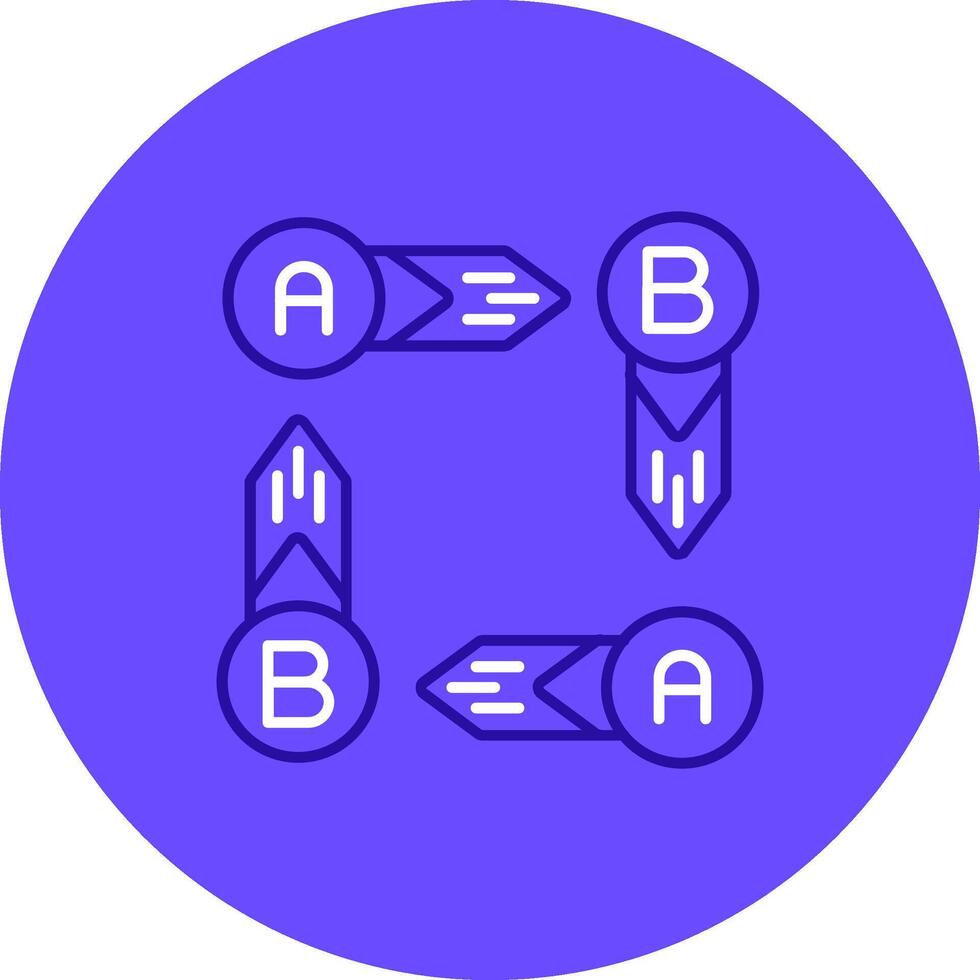 A
B
B
A