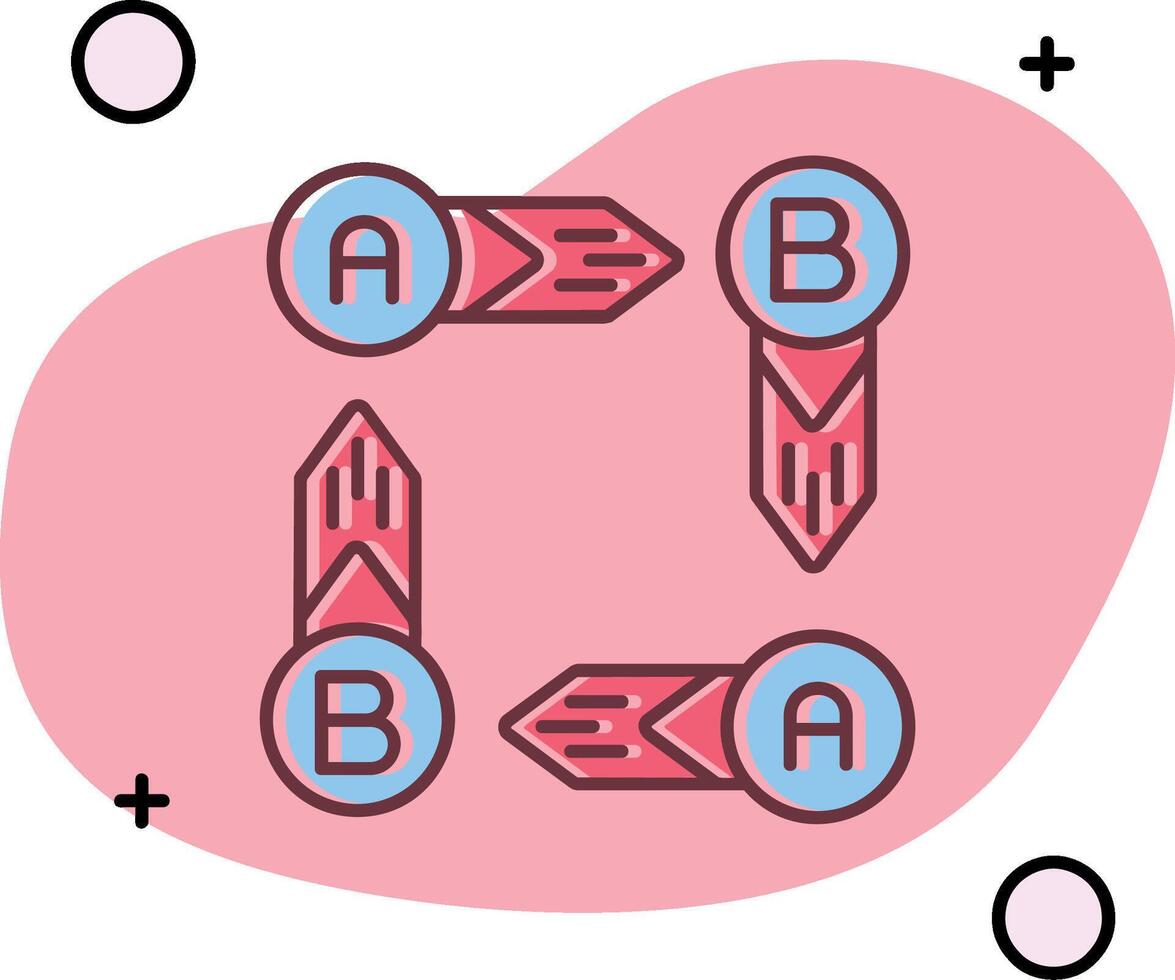 A
B
B
A