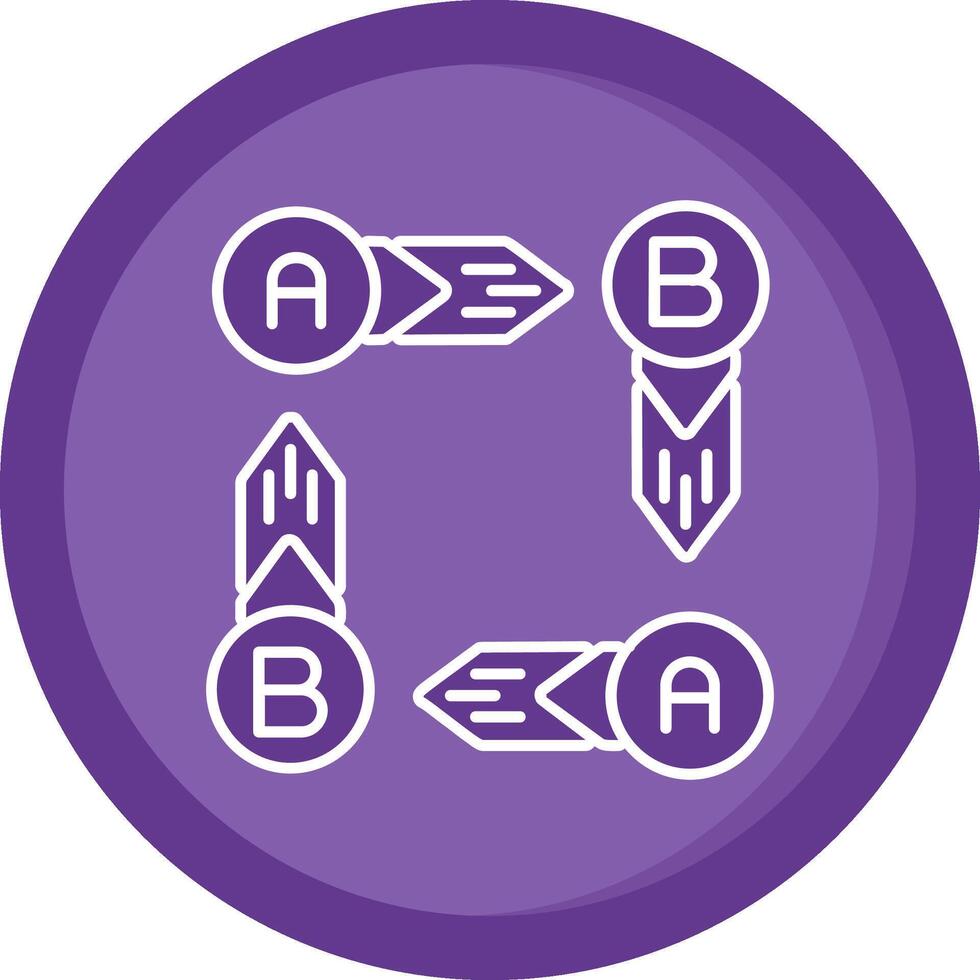 A
B
B
A