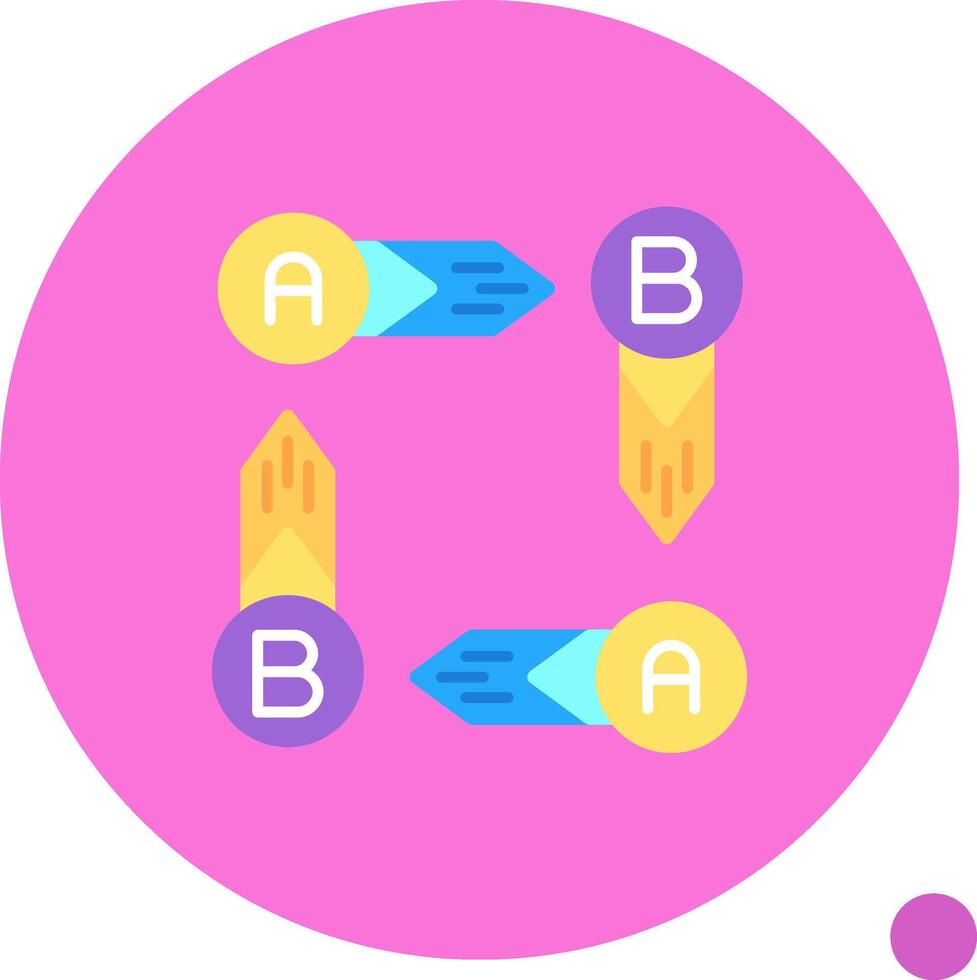 A
B
B
A