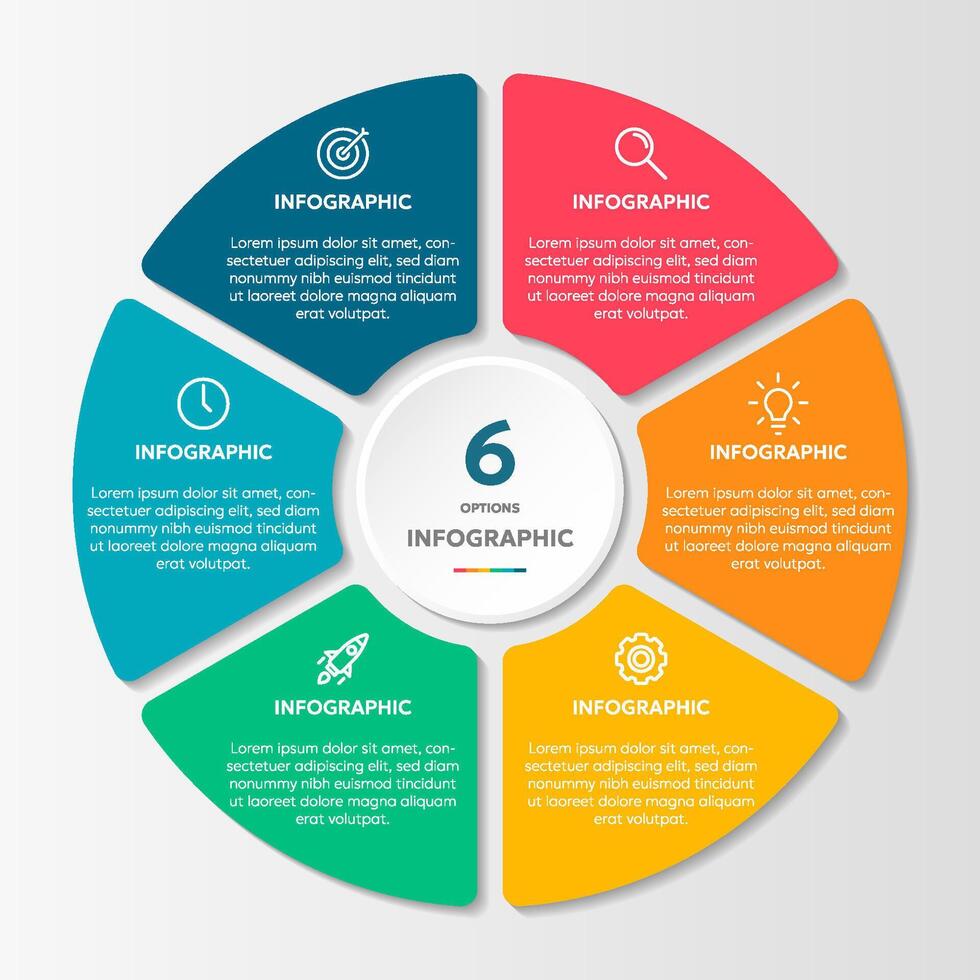 INFOGRAPHIC

Lorem ipsum dolor sit amet, consectetuer adipiscing elit, sed diam nonummy nibh euismod tincidunt ut laoreet dolore magna aliquam erat volutpat.

INFOGRAPHIC

Lorem ipsum dolor sit amet, consectetuer adipiscing elit, sed diam nonummy nibh euismod tincidunt ut laoreet dolore magna aliquam erat volutpat.

INFOGRAPHIC

Lorem ipsum dolor sit amet, consectetuer adipiscing elit, sed diam nonummy nibh euismod tincidunt ut laoreet dolore magna aliquam erat volutpat.

6

OPTIONS

INFOGRAPHIC

INFOGRAPHIC

Lorem ipsum dolor sit amet, consectetuer adipiscing elit, sed diam nonummy nibh euismod tincidunt ut laoreet dolore magna aliquam erat volutpat.

INFOGRAPHIC

Lorem ipsum dolor sit amet, consectetuer adipiscing elit, sed diam nonummy nibh euismod tincidunt ut laoreet dolore magna aliquam erat volutpat.

INFOGRAPHIC

Lorem ipsum dolor sit amet, consectetuer adipiscing elit, sed diam nonummy nibh euismod tincidunt ut laoreet dolore magna aliquam erat volutpat.