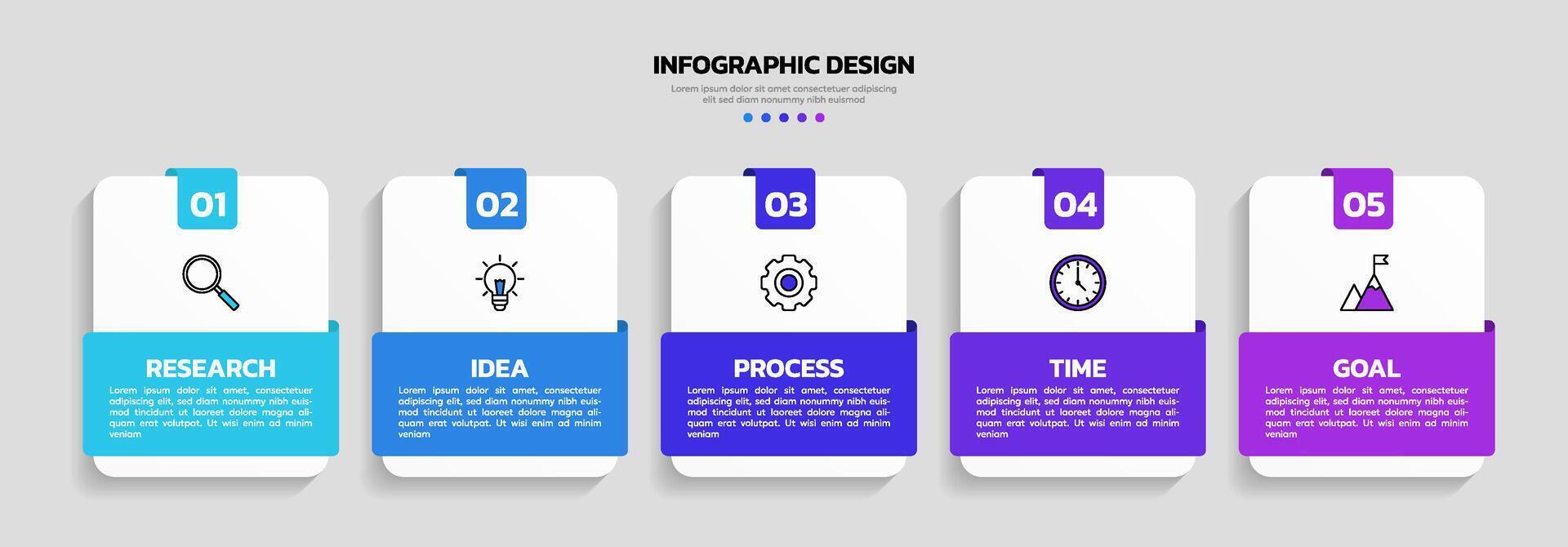 INFOGRAPHIC DESIGN

Lorem ipsum dolor sit amet consectetuer adipiscing elit sed diam nonummy nibh euismod

01

RESEARCH

Lorem ipsum dolor sit amet, consectetuer adipiscing elit, sed diam nonummy nibh euismod tincidunt ut laoreet dolore magna aliquam erat volutpat. Ut wisi enim ad minim veniam

02

IDEA

Lorem ipsum dolor sit amet, consectetuer adipiscing elit, sed diam nonummy nibh euismod tincidunt ut laoreet dolore magna aliquam erat volutpat. Ut wisi enim ad minim veniam

03

PROCESS

Lorem ipsum dolor sit amet, consectetuer adipiscing elit, sed diam nonummy nibh euismod tincidunt ut laoreet dolore magna aliquam erat volutpat. Ut wisi enim ad minim veniam

04

TIME

Lorem ipsum dolor sit amet, consectetuer adipiscing elit, sed diam nonummy nibh euismod tincidunt ut laoreet dolore magna aliquam erat volutpat. Ut wisi enim ad minim veniam

05

GOAL

Lorem ipsum dolor sit amet, consectetuer adipiscing elit, sed diam nonummy nibh euismod tincidunt ut laoreet dolore magna aliquam erat volutpat. Ut wisi enim ad minim veniam