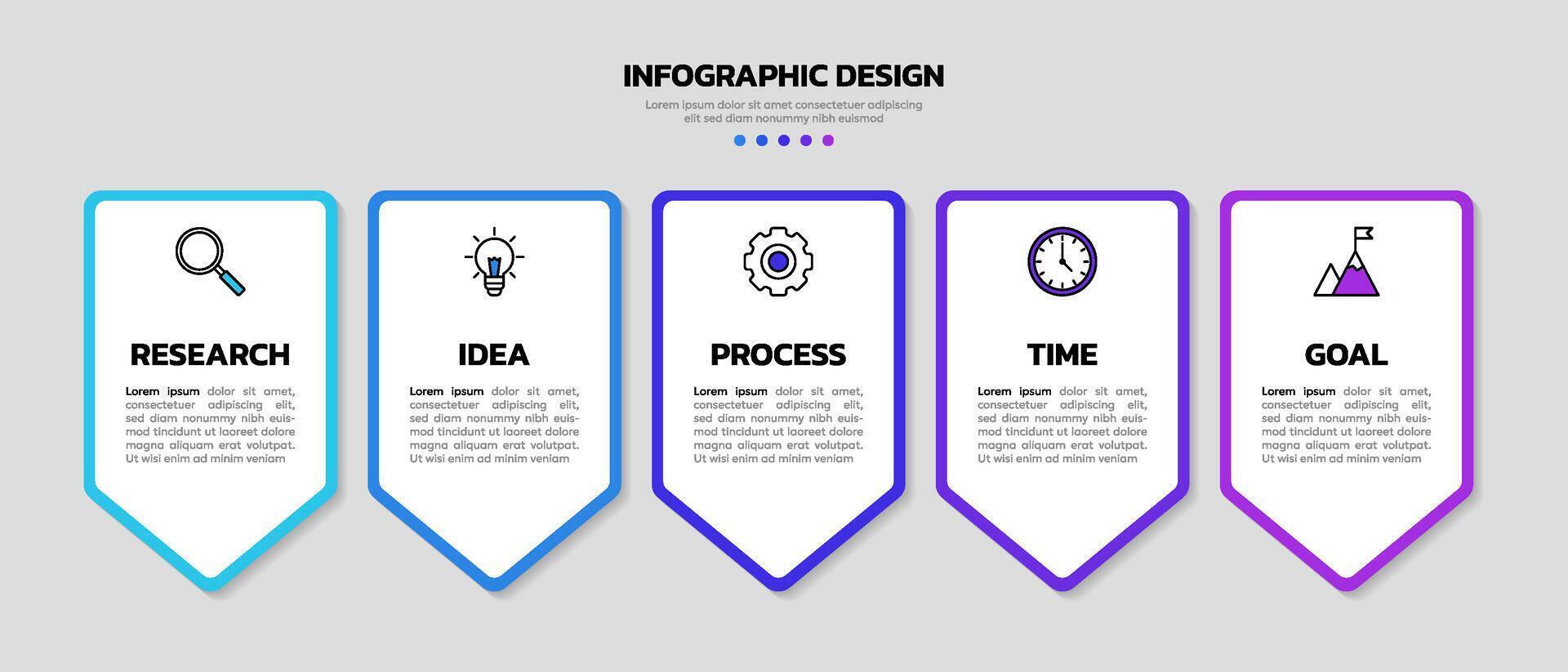 INFOGRAPHIC DESIGN

Lorem ipsum dolor sit amet consectetuer adipiscing elit sed diam nonummy nibh euismod

RESEARCH

Lorem ipsum dolor sit amet, consectetuer adipiscing elit, sed diam nonummy nibh euismod tincidunt ut laoreet dolore magna aliquam erat volutpat. Ut wisi enim ad minim veniam

IDEA

Lorem ipsum dolor sit amet, consectetuer adipiscing elit, sed diam nonummy nibh euismod tincidunt ut laoreet dolore magna aliquam erat volutpat. Ut wisi enim ad minim veniam

PROCESS

Lorem ipsum dolor sit amet, consectetuer adipiscing elit, sed diam nonummy nibh euismod tincidunt ut laoreet dolore magna aliquam erat volutpat. Ut wisi enim ad minim veniam

TIME

Lorem ipsum dolor sit amet, consectetuer adipiscing elit, sed diam nonummy nibh euismod tincidunt ut laoreet dolore magna aliquam erat volutpat. Ut wisi enim ad minim veniam

GOAL

Lorem ipsum dolor sit amet, consectetuer adipiscing elit, sed diam nonummy nibh euismod tincidunt ut laoreet dolore magna aliquam erat volutpat. Ut wisi enim ad minim veniam