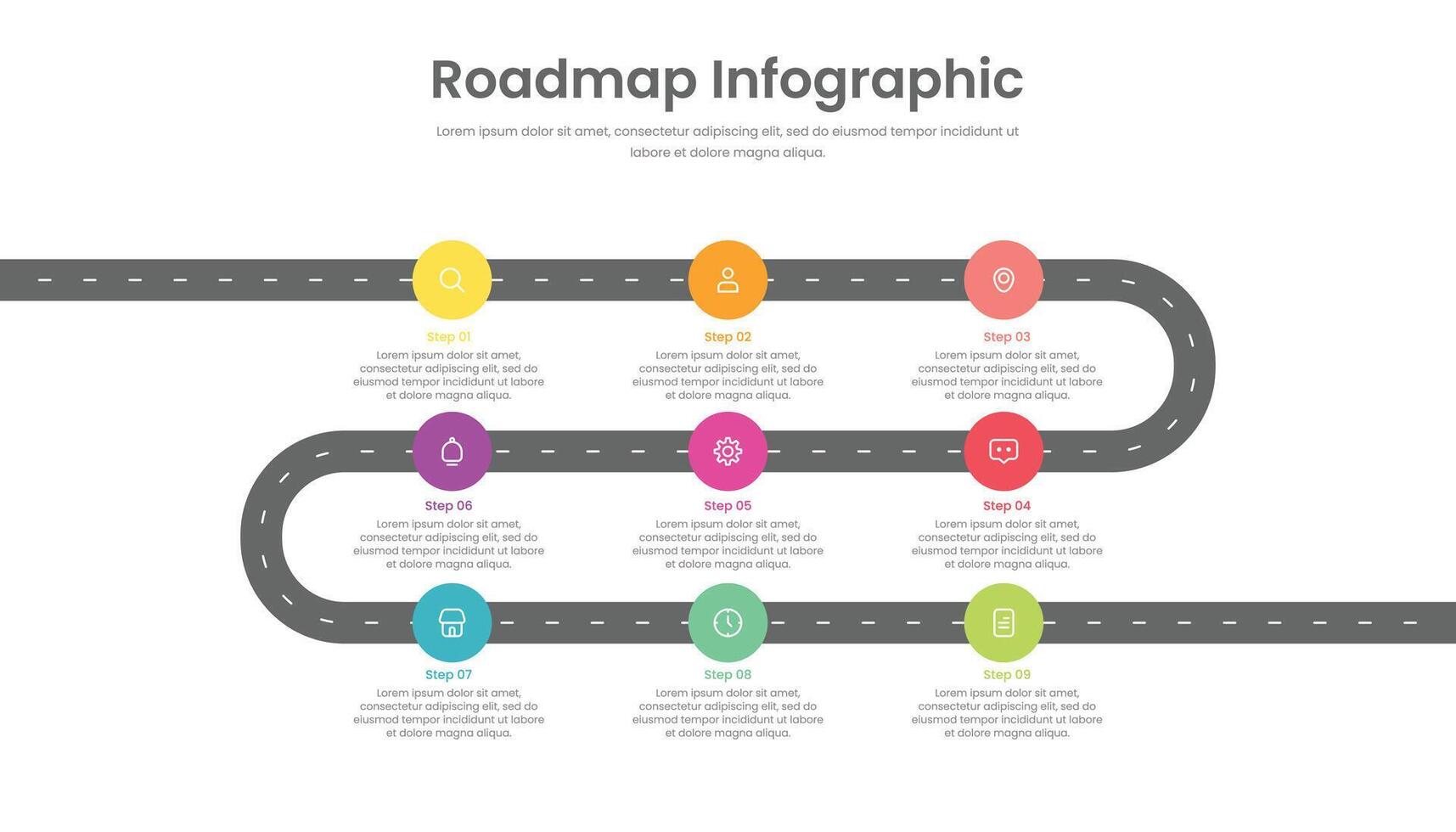 Roadmap Infographic

Lorem ipsum dolor sit amet, consectetur adipiscing elit, sed do eiusmod tempor incididunt ut labore et dolore magna aliqua.

Step 01
Lorem ipsum dolor sit amet, consectetur adipiscing elit, sed do eiusmod tempor incididunt ut labore et dolore magna aliqua.

Step 02
Lorem ipsum dolor sit amet, consectetur adipiscing elit, sed do eiusmod tempor incididunt ut labore et dolore magna aliqua.

Step 03
Lorem ipsum dolor sit amet, consectetur adipiscing elit, sed do eiusmod tempor incididunt ut labore et dolore magna aliqua.

Step 06
Lorem ipsum dolor sit amet, consectetur adipiscing elit, sed do eiusmod tempor incididunt ut labore et dolore magna aliqua.

Step 05
Lorem ipsum dolor sit amet, consectetur adipiscing elit, sed do eiusmod tempor incididunt ut labore et dolore magna aliqua.

Step 04
Lorem ipsum dolor sit amet, consectetur adipiscing elit, sed do eiusmod tempor incididunt ut labore et dolore magna aliqua.

Step 07
Lorem ipsum dolor sit amet, consectetur adipiscing elit, sed do eiusmod tempor incididunt ut labore et dolore magna aliqua.

Step 08
Lorem ipsum dolor sit amet, consectetur adipiscing elit, sed do eiusmod tempor incididunt ut labore et dolore magna aliqua.

Step 09
Lorem ipsum dolor sit amet, consectetur adipiscing elit, sed do eiusmod tempor incididunt ut labore et dolore magna aliqua.