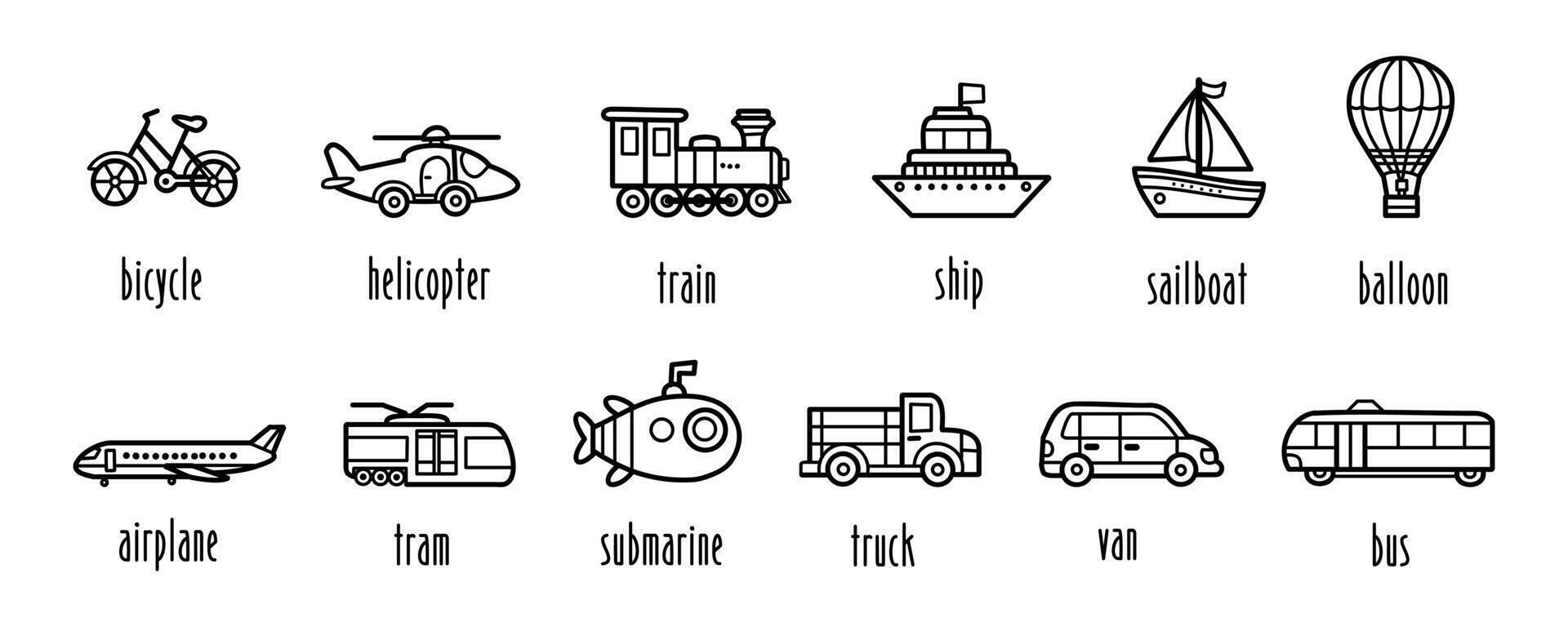 bicycle helicopter train ship sailboat balloon

airplane tram submarine truck van bus