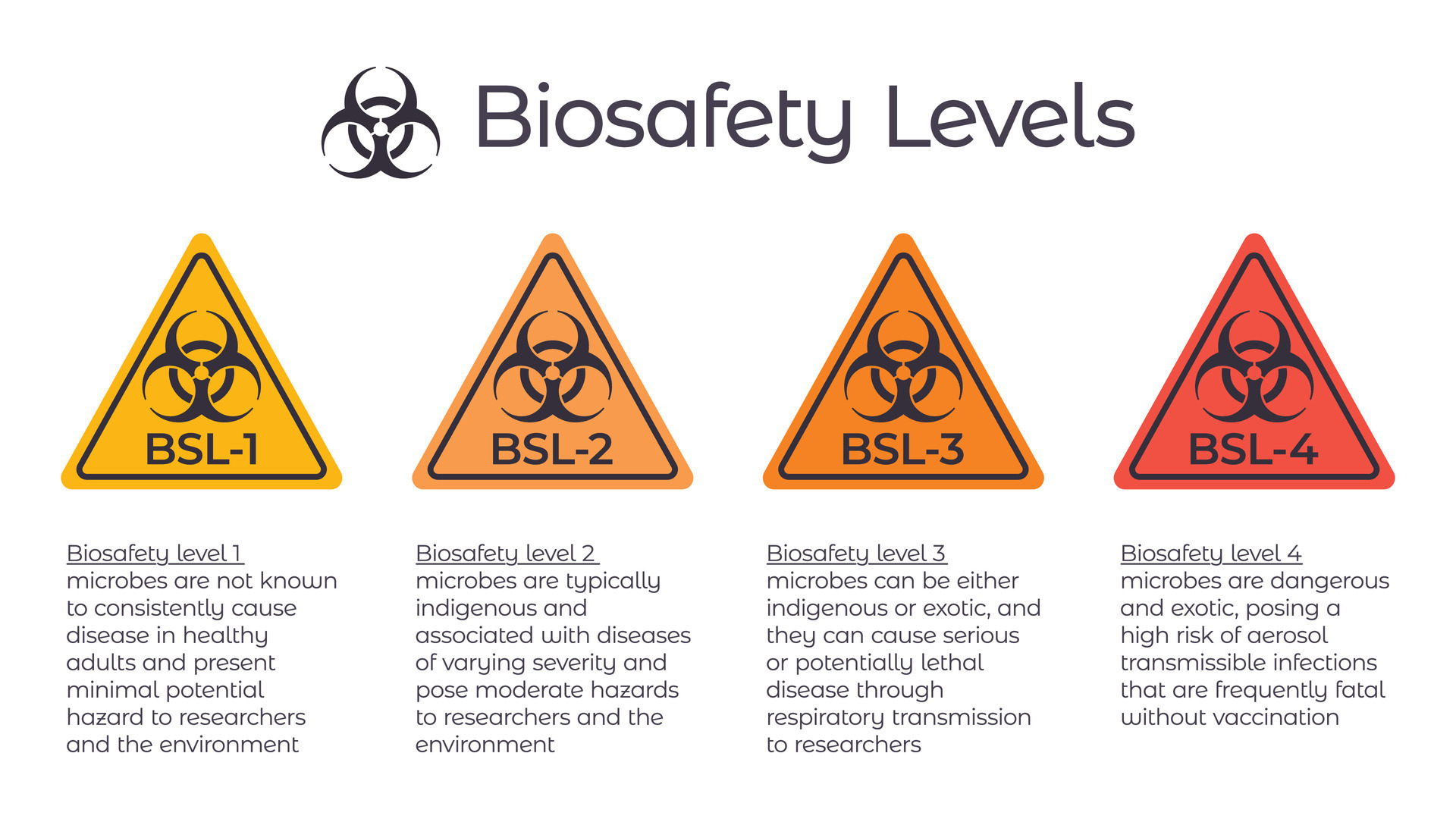 Biosafety Levels

BSL-1

BSL-2

BSL-3

BSL-4

Biosafety level 1
microbes are not known to consistently cause disease in healthy adults and present minimal potential hazard to researchers and the environment

Biosafety level 2
microbes are typically indigenous and associated with diseases of varying severity and pose moderate hazards to researchers and the environment

Biosafety level 3
microbes can be either indigenous or exotic, and they can cause serious or potentially lethal disease through respiratory transmission to researchers

Biosafety level 4
microbes are dangerous and exotic, posing a high risk of aerosol transmissible infections that are frequently fatal without vaccination