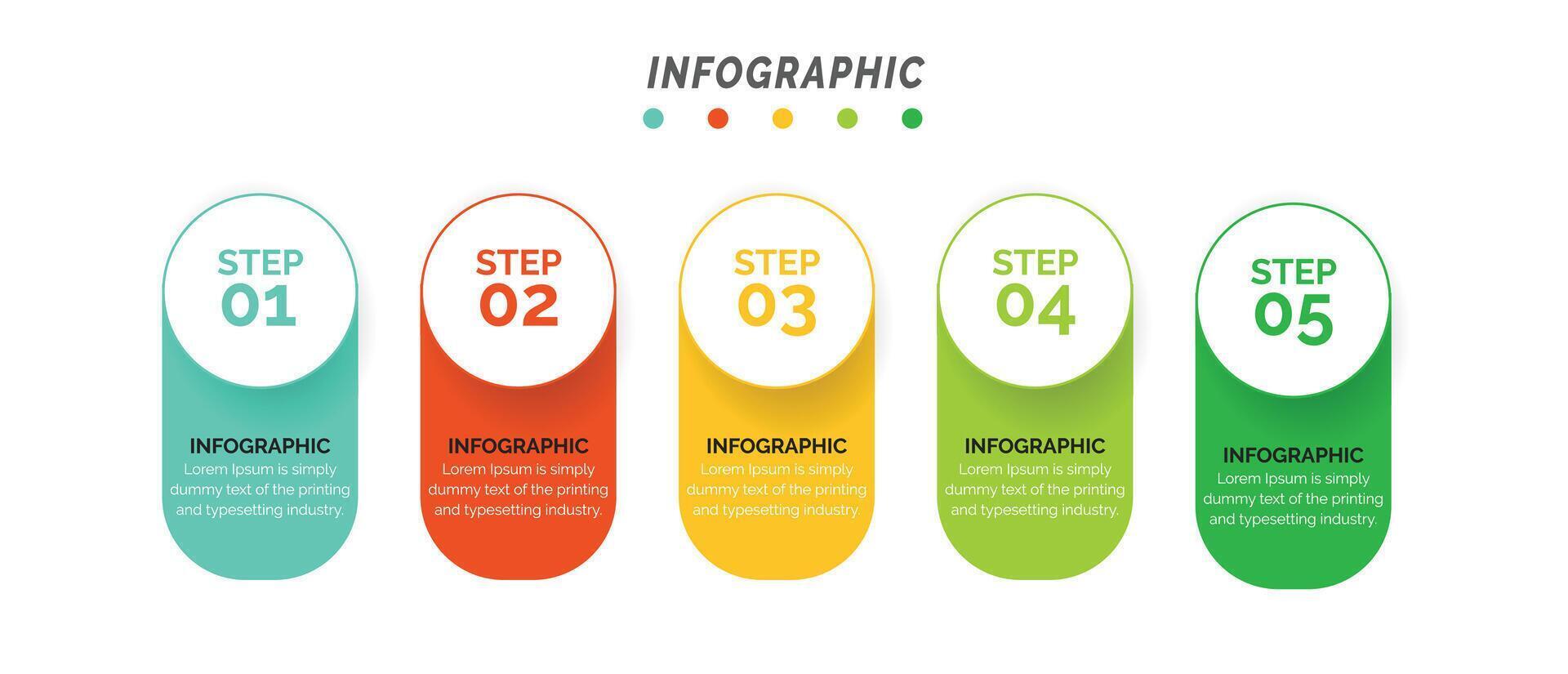 INFOGRAPHIC

STEP 01

INFOGRAPHIC
Lorem Ipsum is simply dummy text of the printing and typesetting industry.

STEP 02

INFOGRAPHIC
Lorem Ipsum is simply dummy text of the printing and typesetting industry.

STEP 03

INFOGRAPHIC
Lorem Ipsum is simply dummy text of the printing and typesetting industry.

STEP 04

INFOGRAPHIC
Lorem Ipsum is simply dummy text of the printing and typesetting industry.

STEP 05

INFOGRAPHIC
Lorem Ipsum is simply dummy text of the printing and typesetting industry.