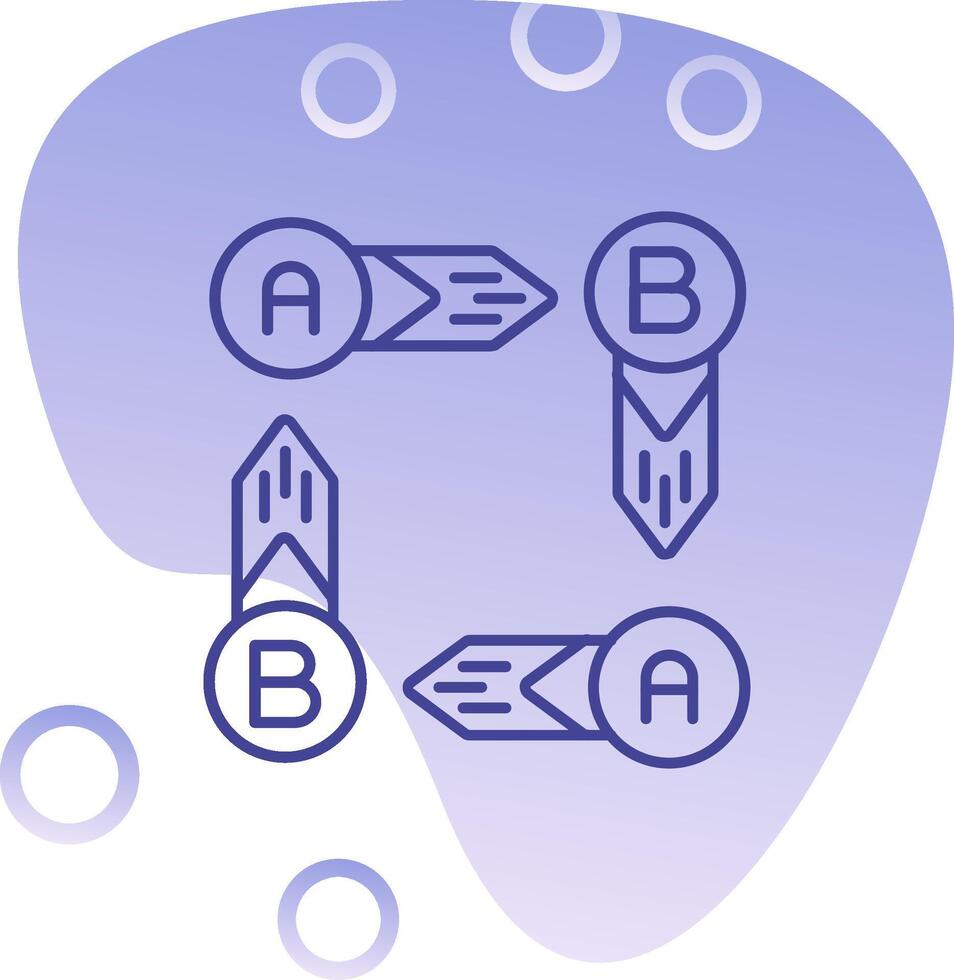 A
B
B
A