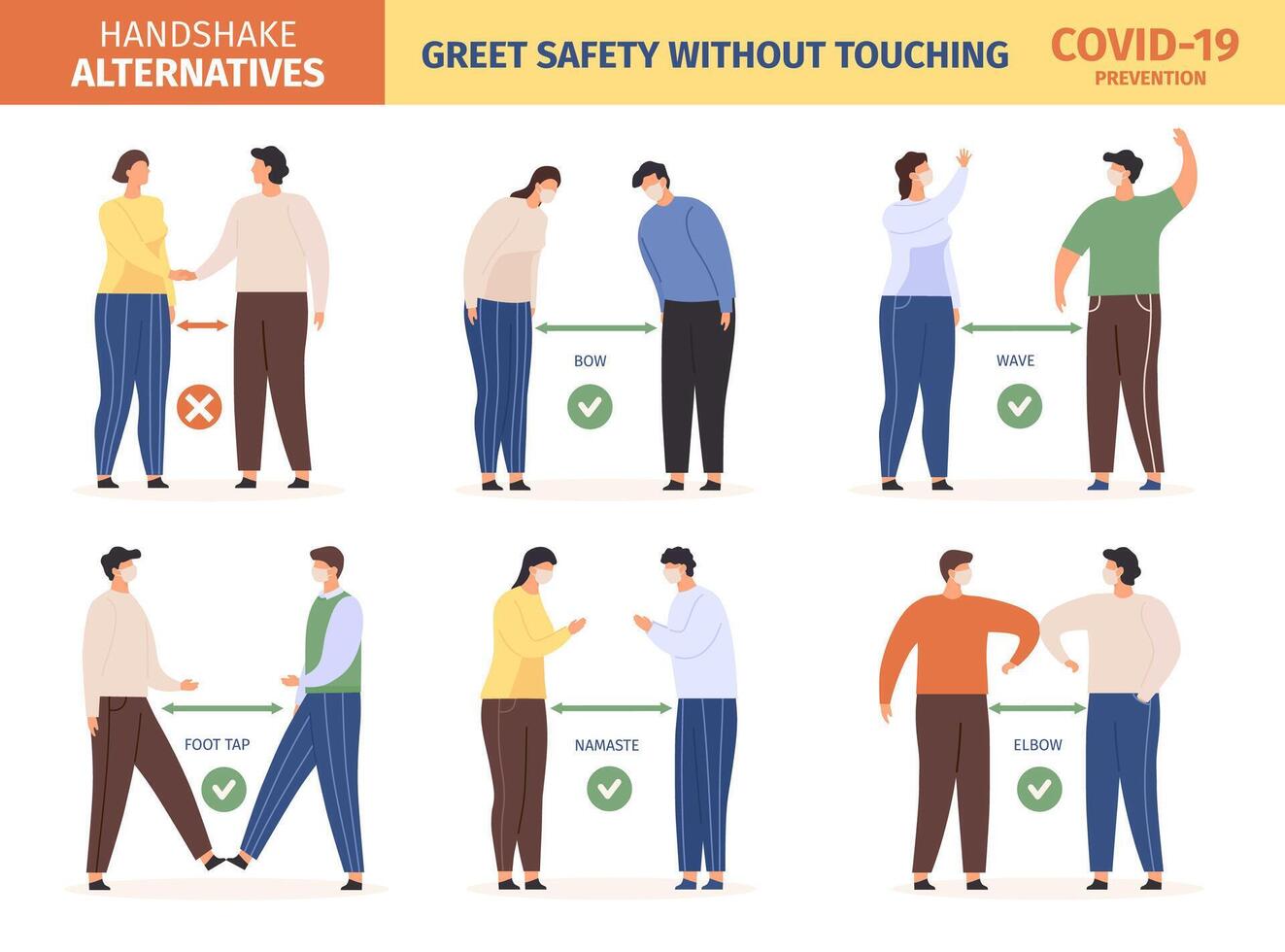 HANDSHAKE ALTERNATIVES

GREET SAFETY WITHOUT TOUCHING

COVID-19 PREVENTION

BOW

WAVE

FOOT TAP

NAMASTE

ELBOW