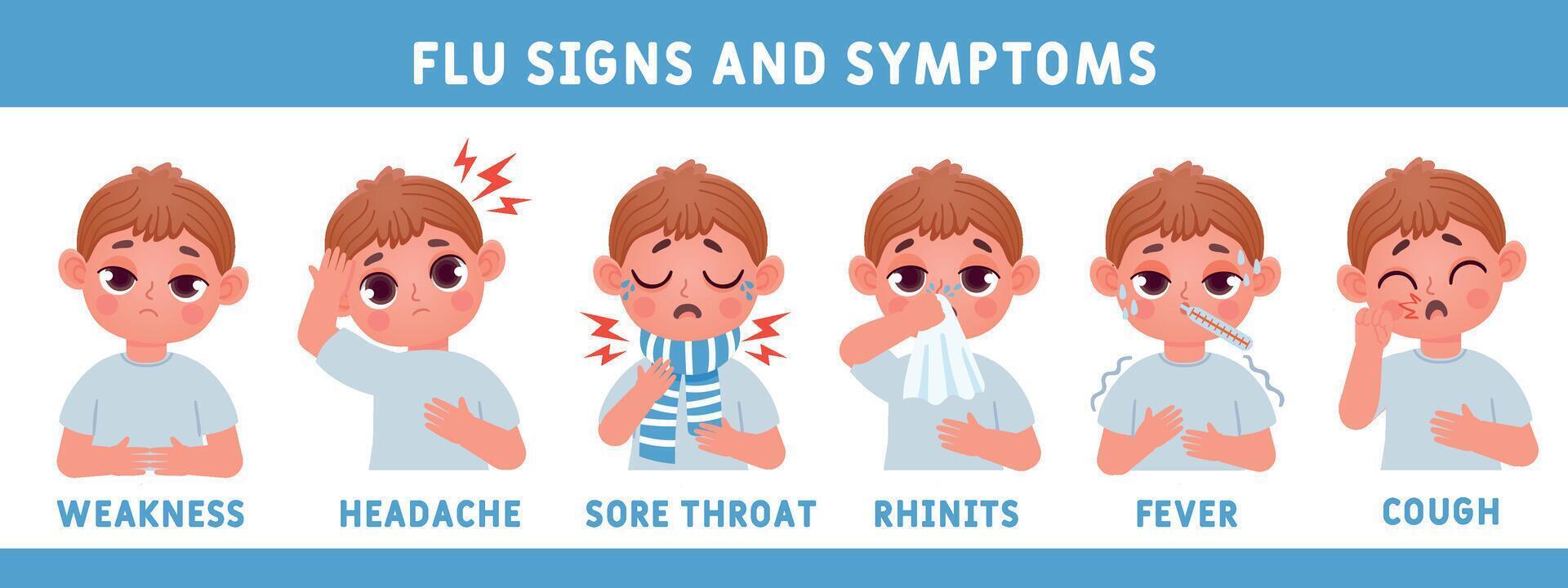 FLU SIGNS AND SYMPTOMS

WEAKNESS

HEADACHE

SORE THROAT

RHINITS

FEVER

COUGH