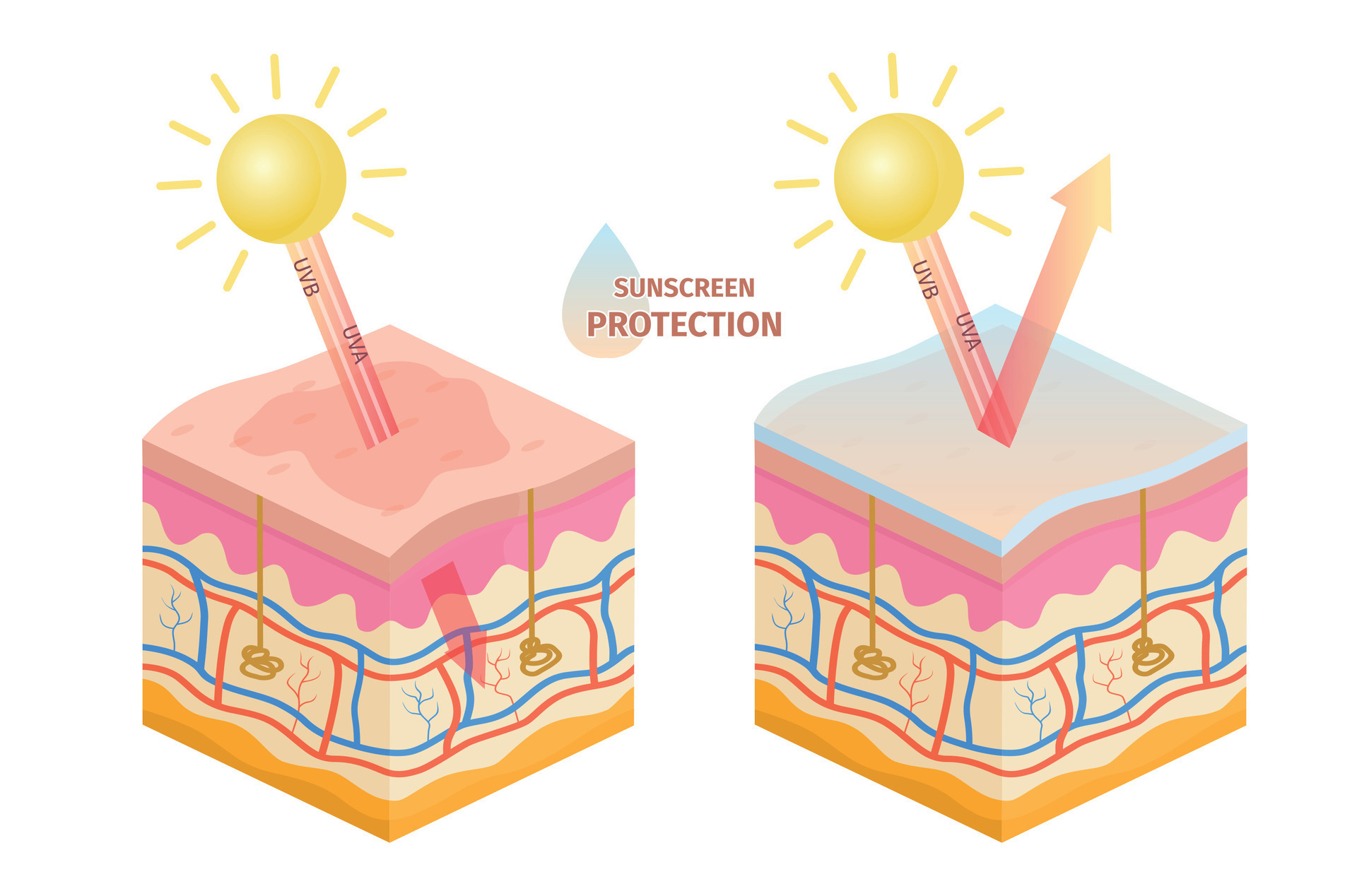 UVB
UVA

SUNSCREEN
PROTECTION

UVB
UVA