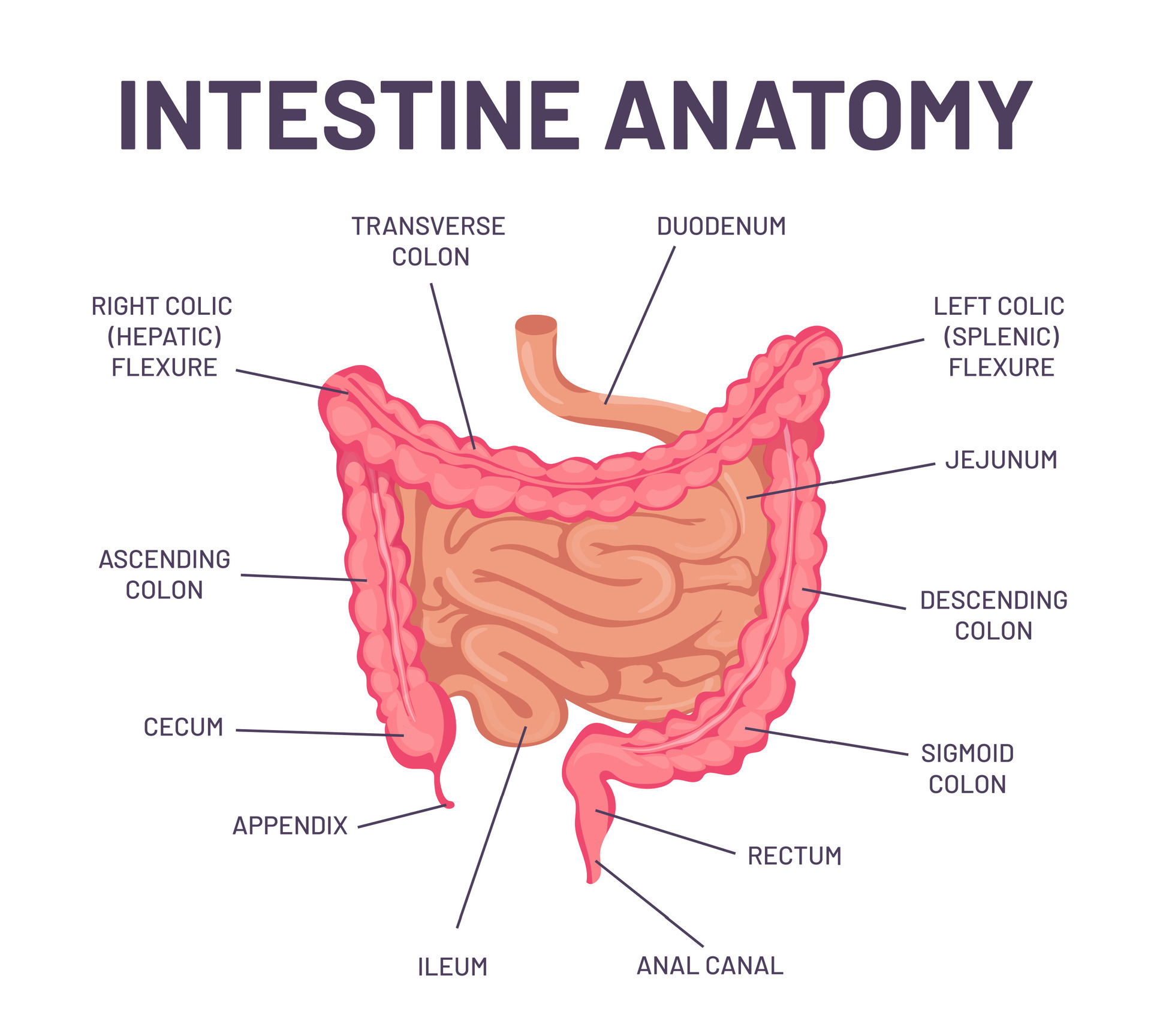 INTESTINE ANATOMY

TRANSVERSE COLON

DUODENUM

RIGHT COLIC (HEPATIC) FLEXURE

LEFT COLIC (SPLENIC) FLEXURE

JEJUNUM

ASCENDING COLON

DESCENDING COLON

CECUM

SIGMOID COLON

APPENDIX

RECTUM

ILEUM

ANAL CANAL