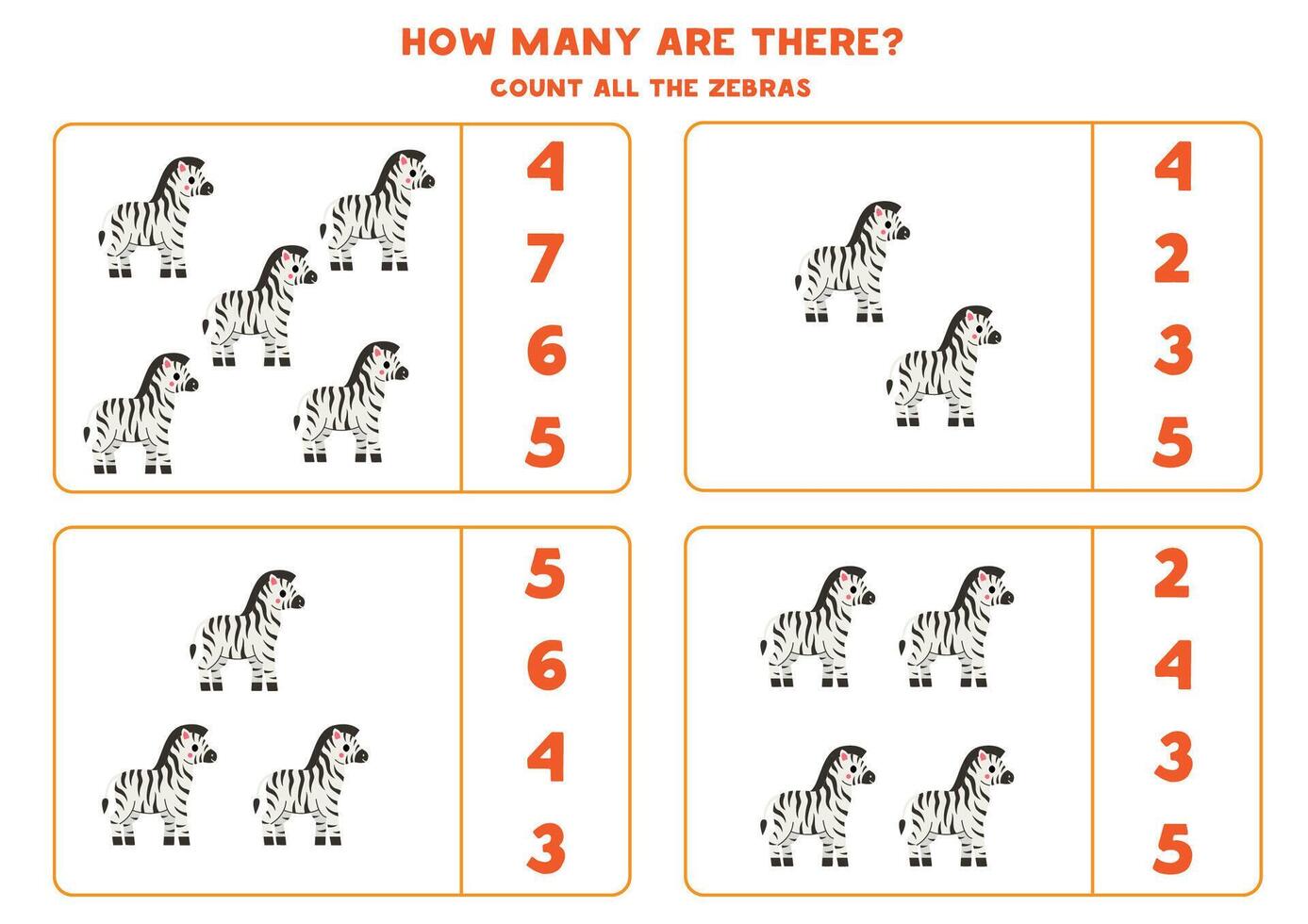 HOW MANY ARE THERE?
COUNT ALL THE ZEBRAS

4
7
6
5

4
2
3
5

5
6
4
3

2
4
3
5