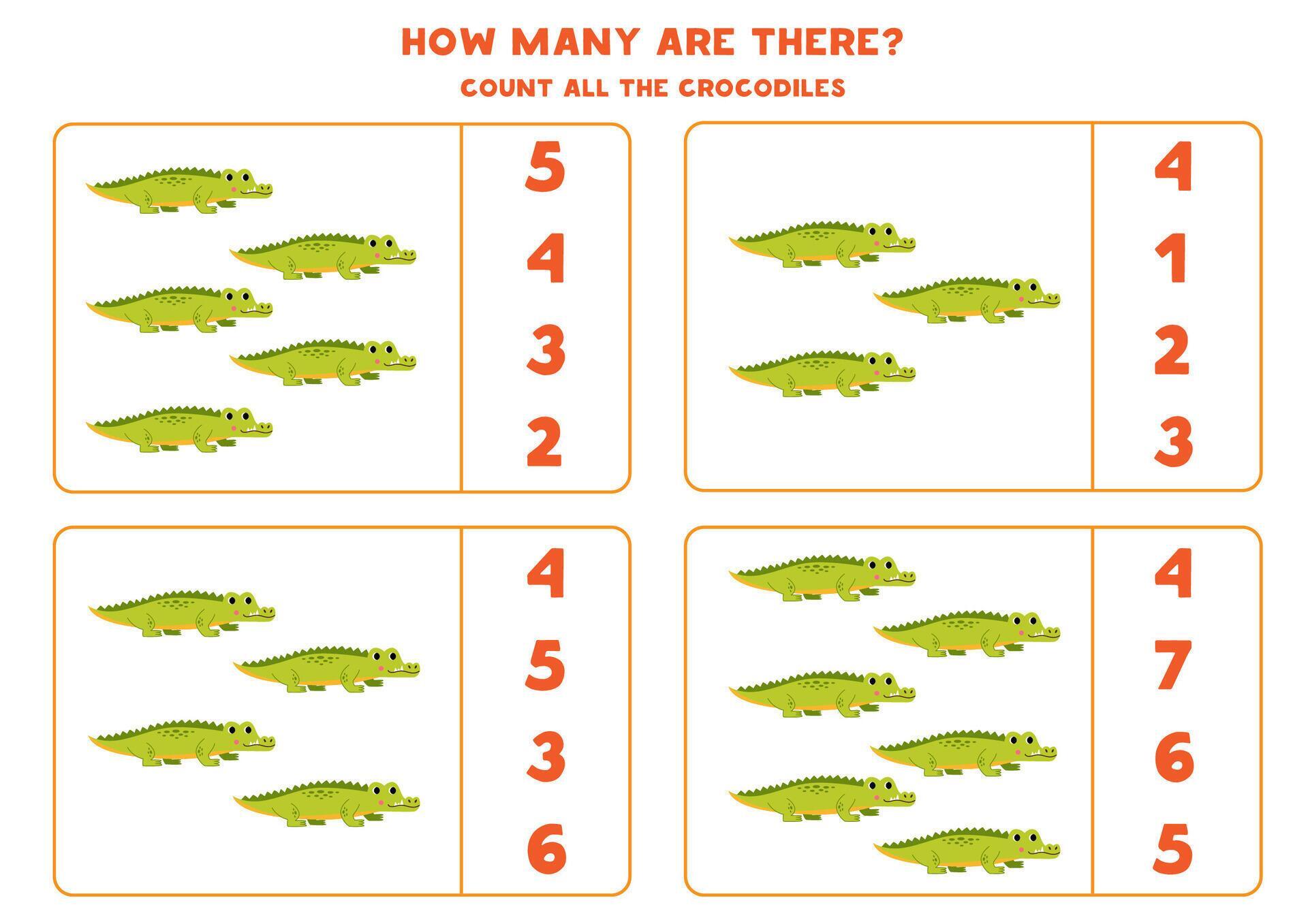 HOW MANY ARE THERE?

COUNT ALL THE CROCODILES

5
4
3
2

4
1
2
3

4
5
3
6

4
7
6
5