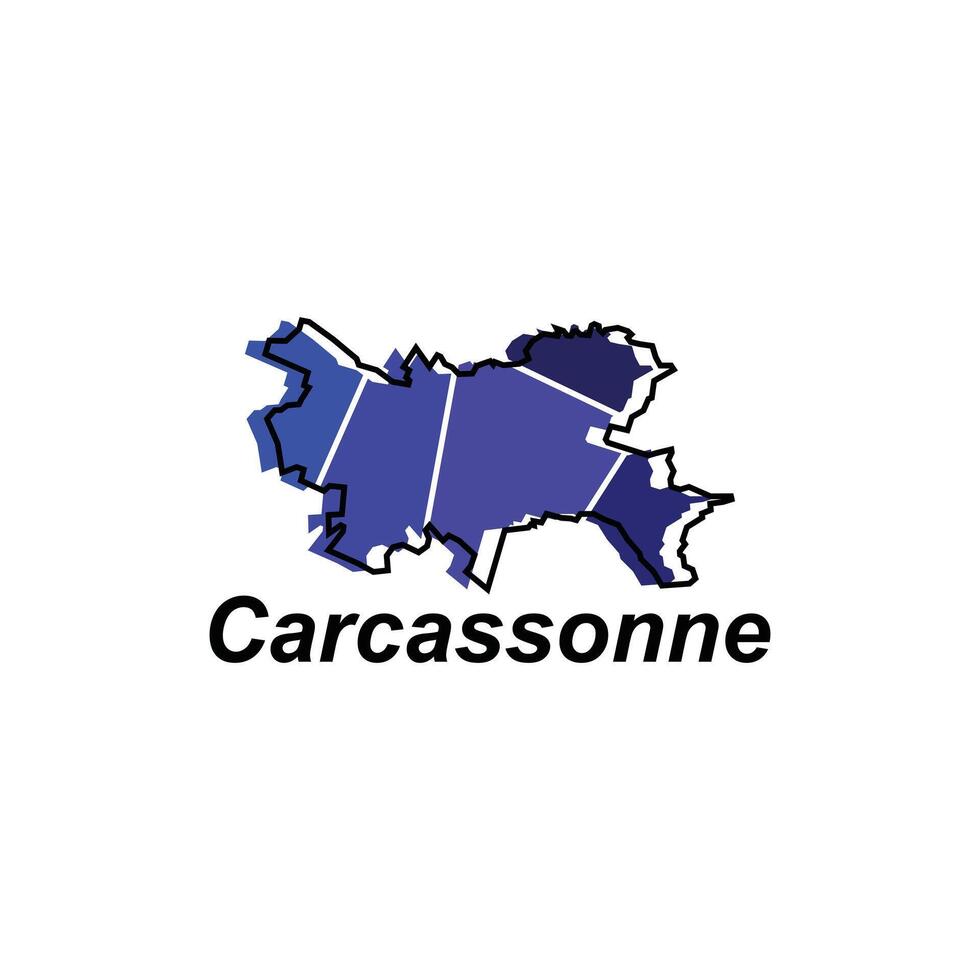 Carcassonne