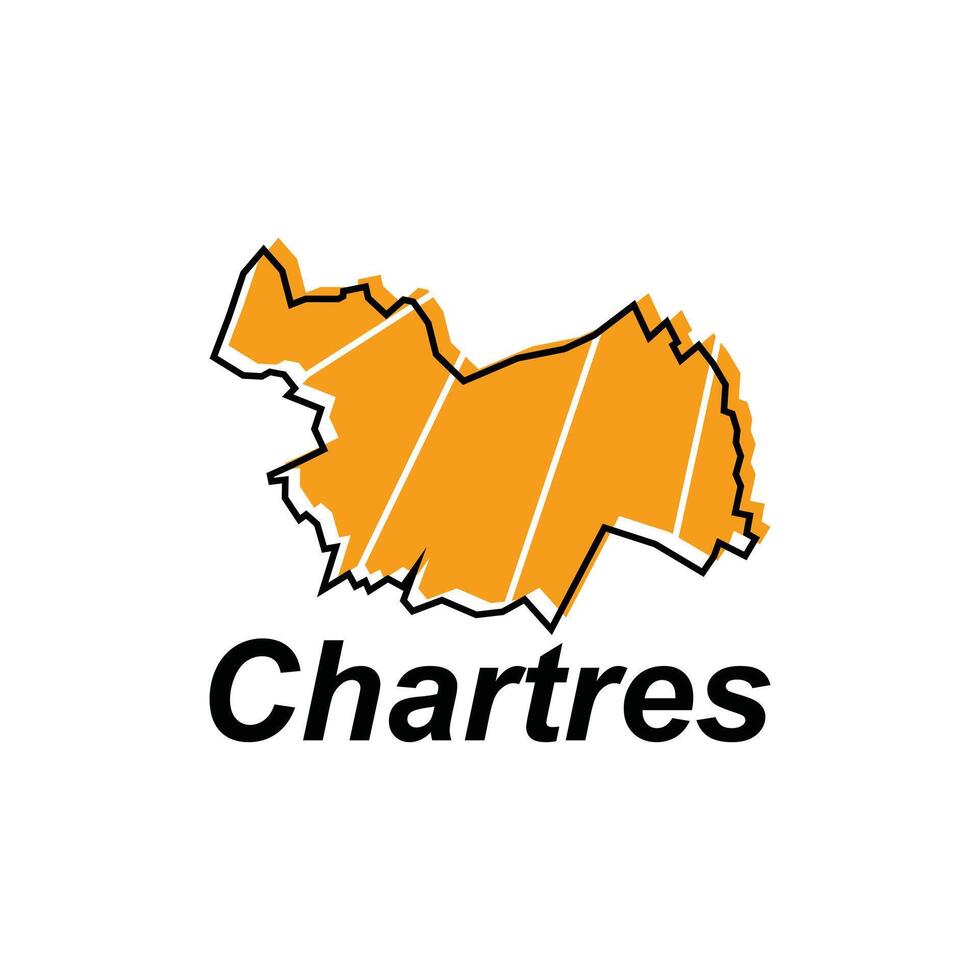 Chartres