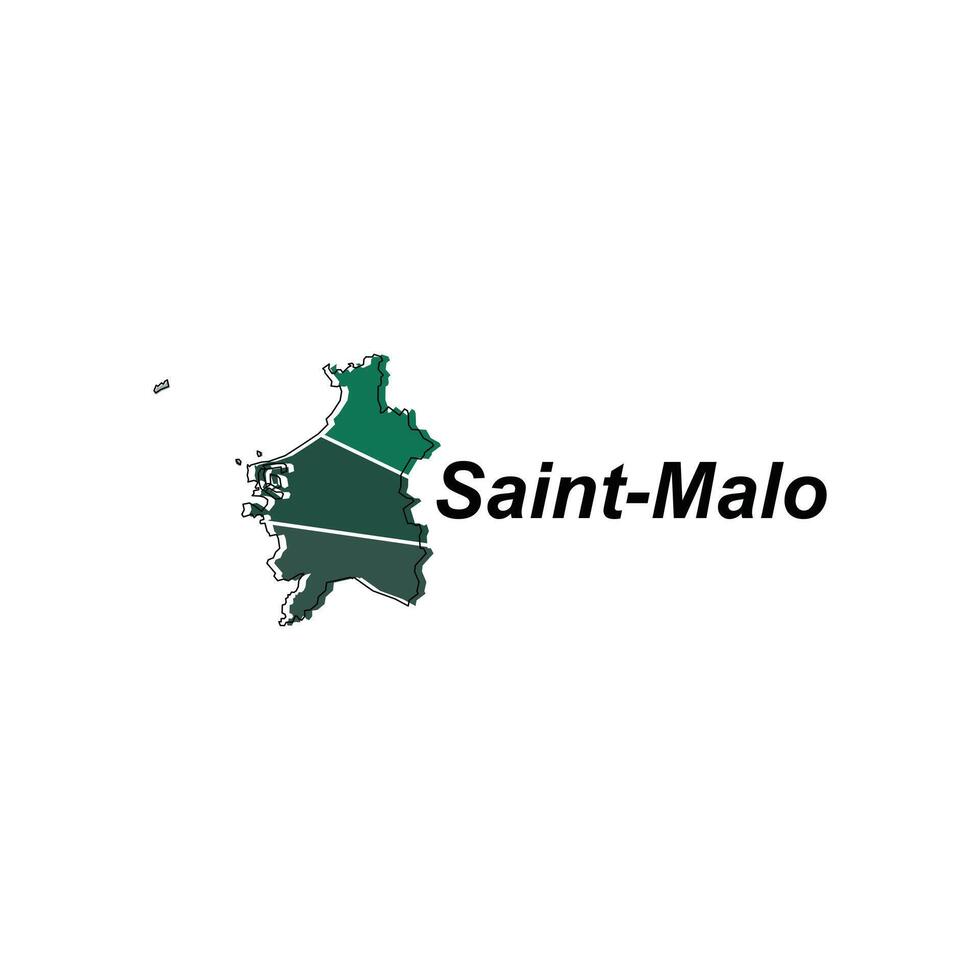 Saint-Malo