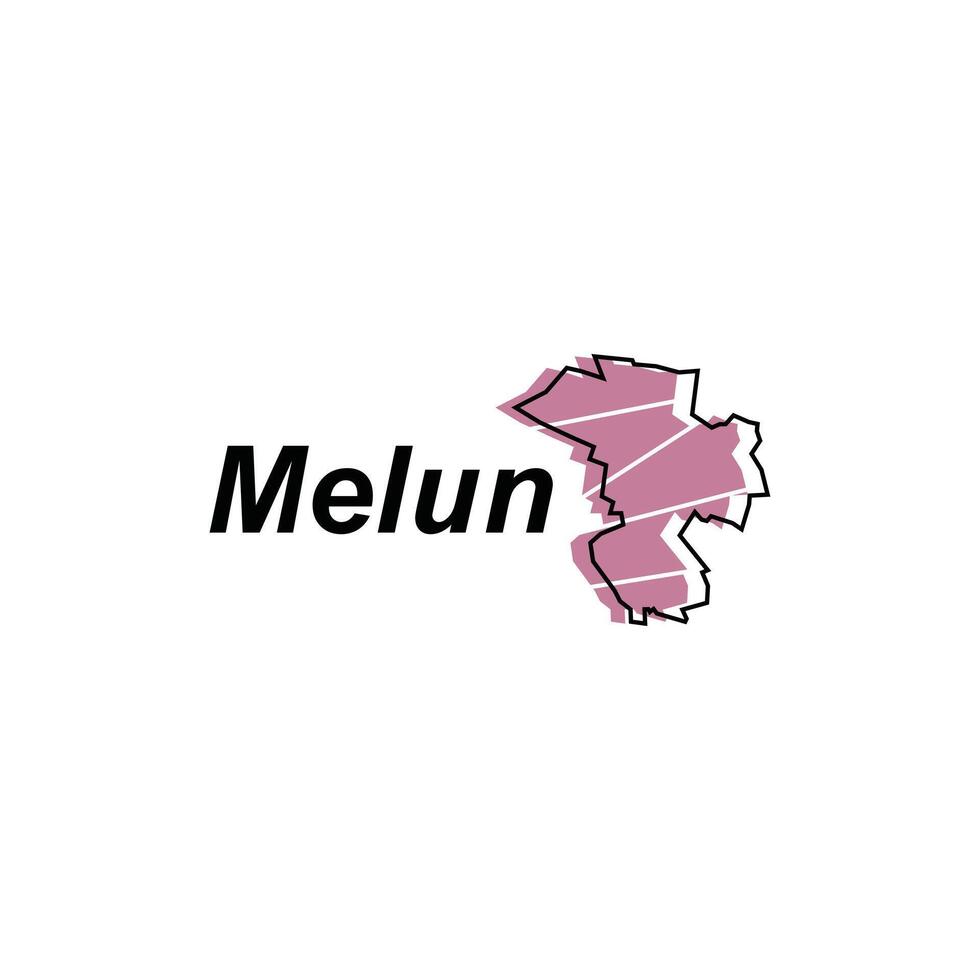 Melun