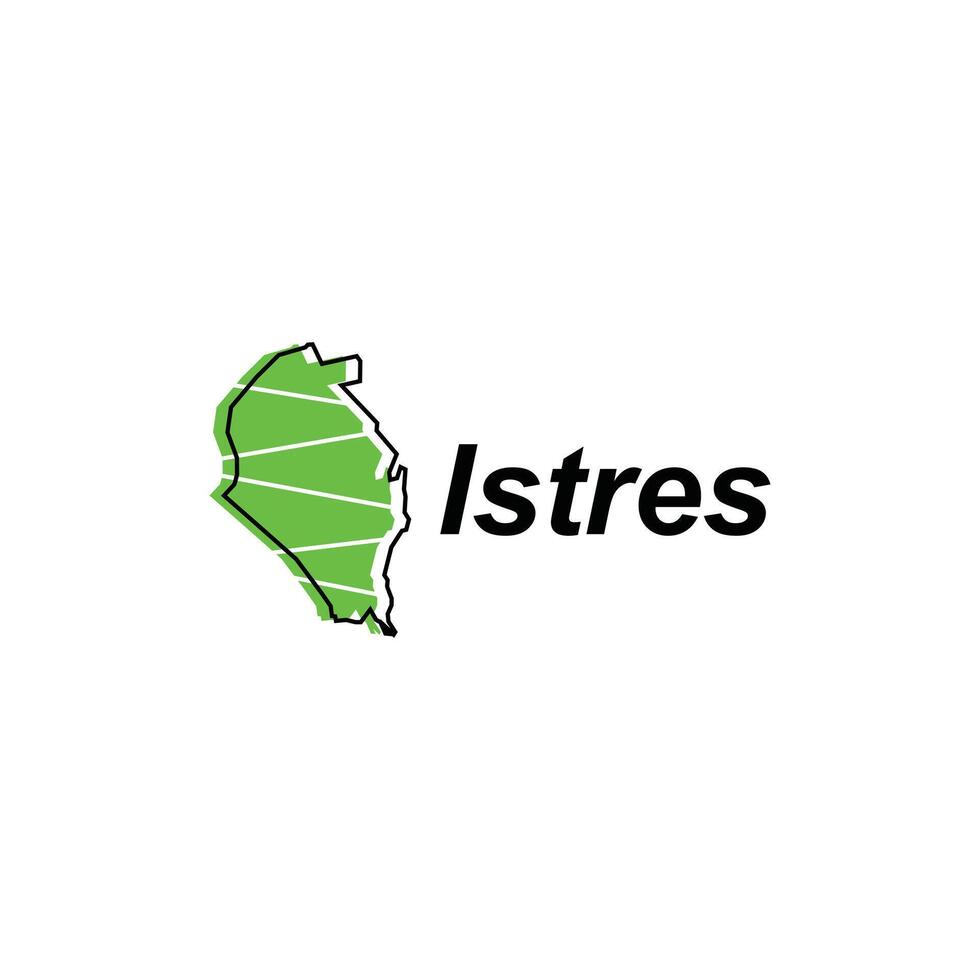 Istres