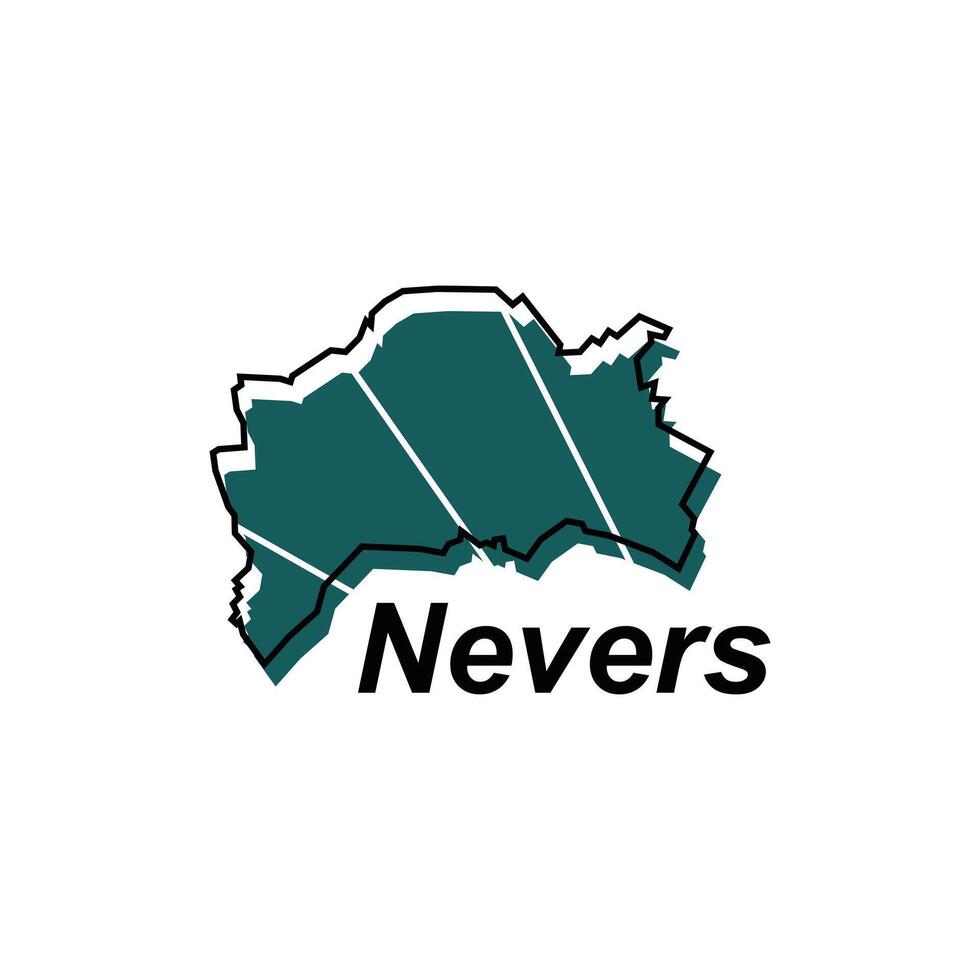 Nevers