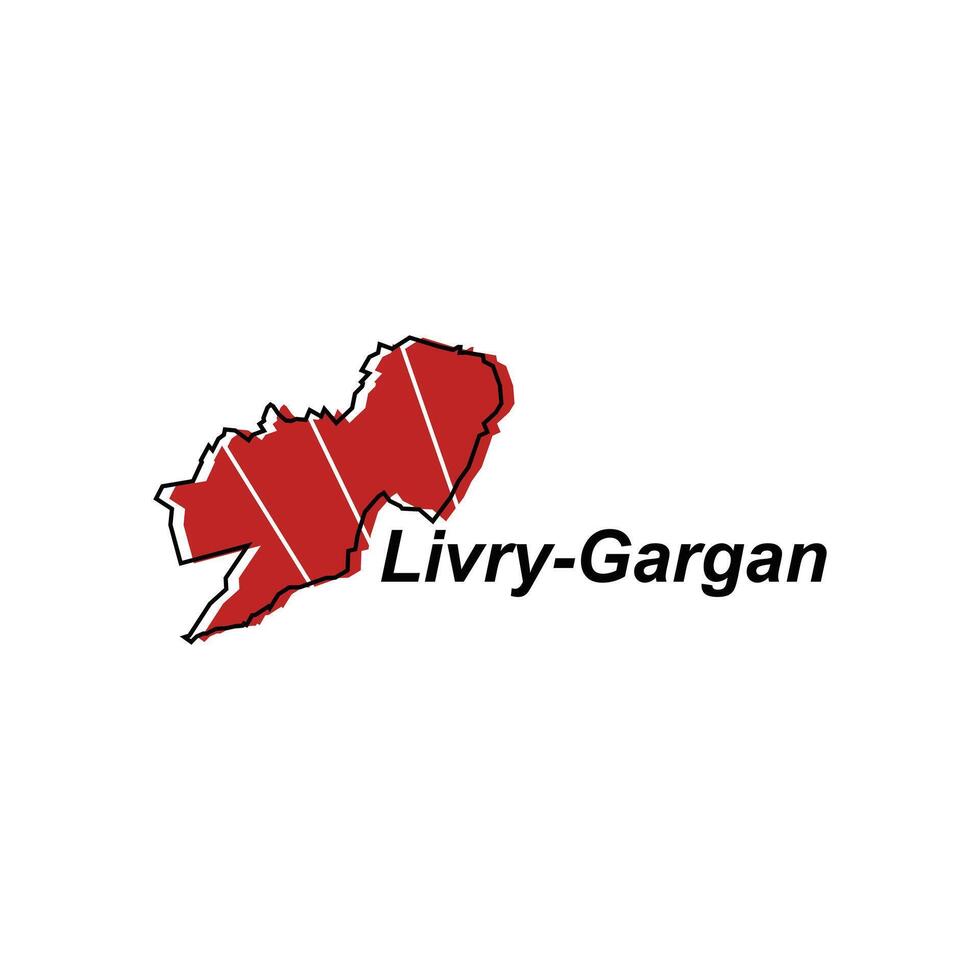 Livry-Gargan