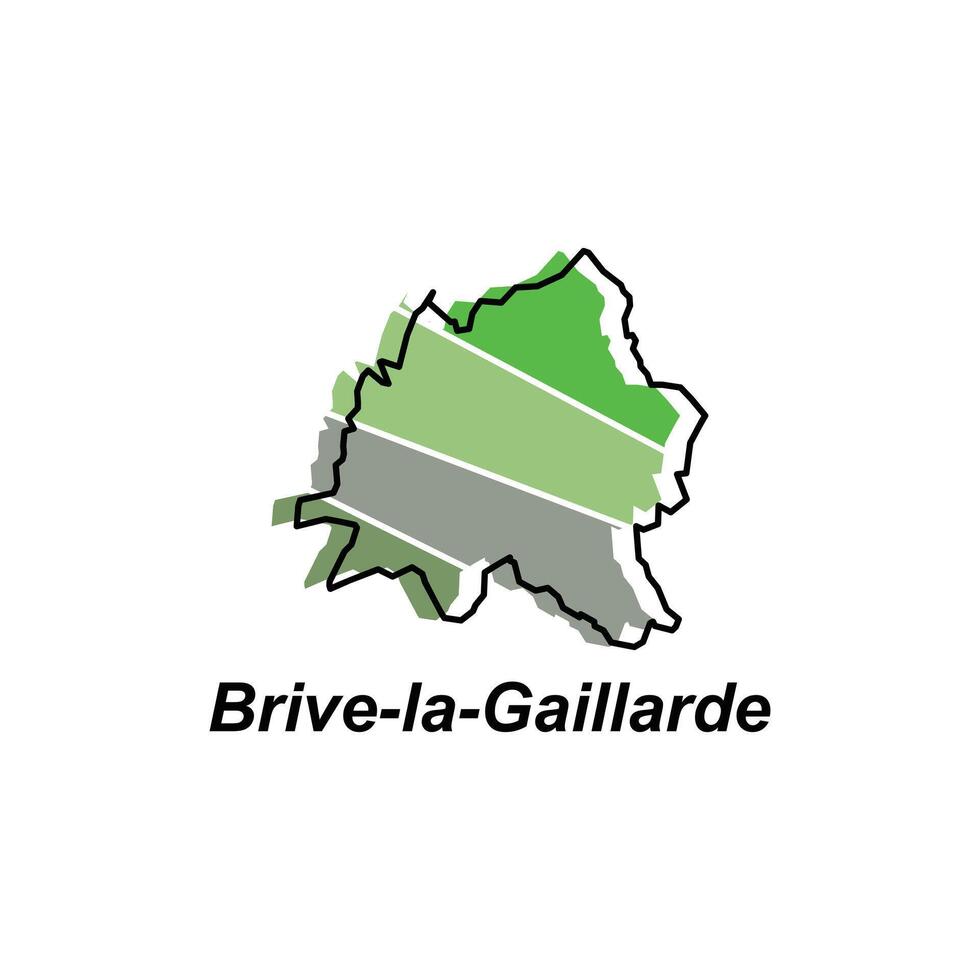 Brive-la-Gaillarde