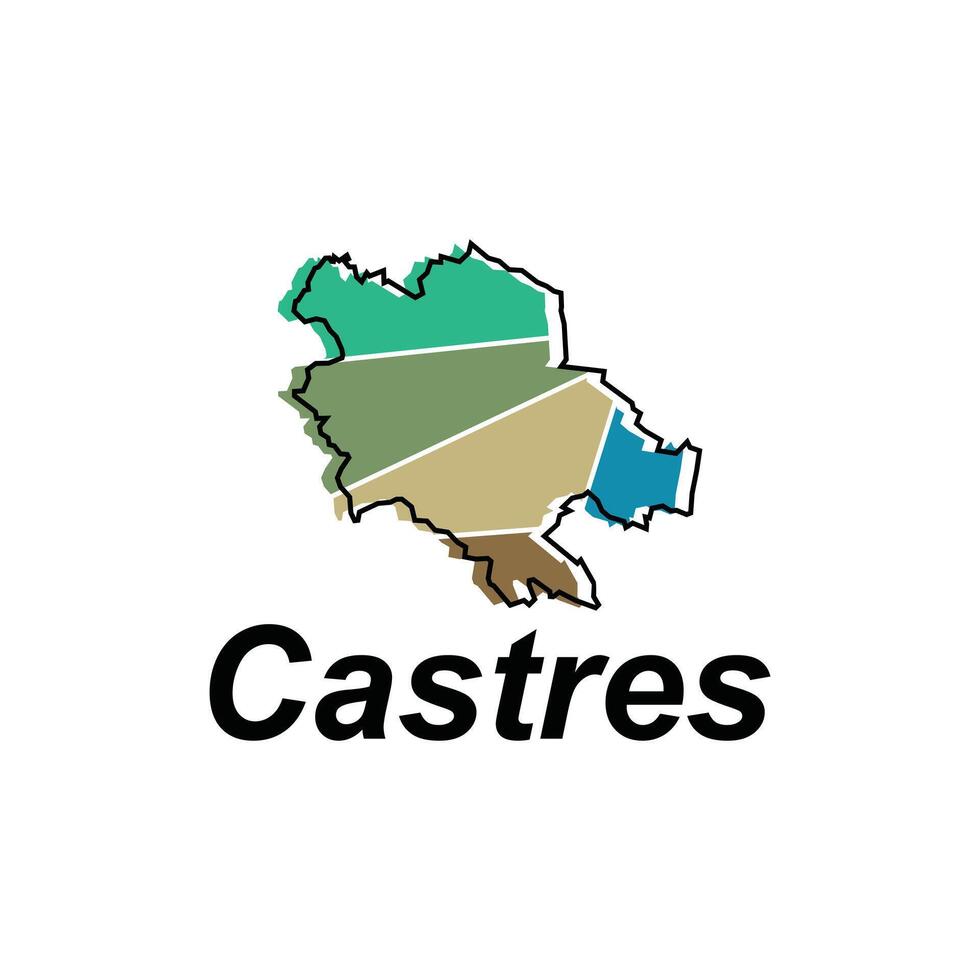 Castres