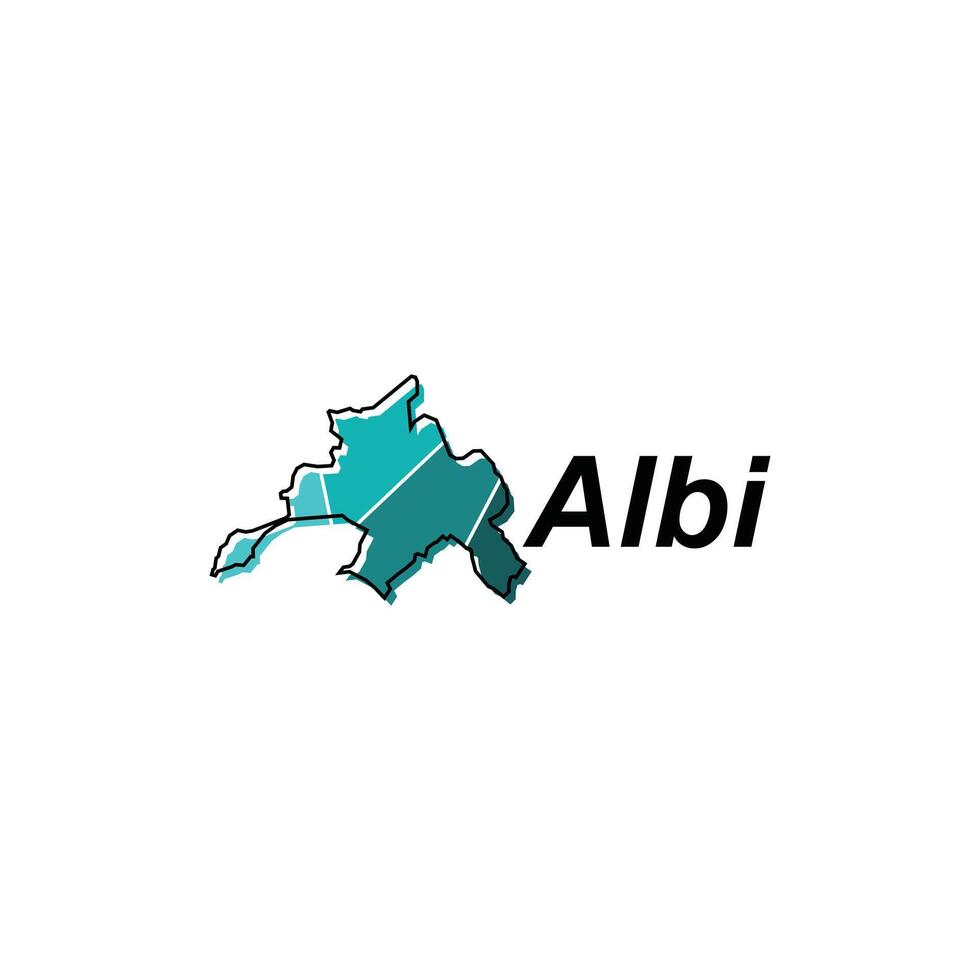 Albi