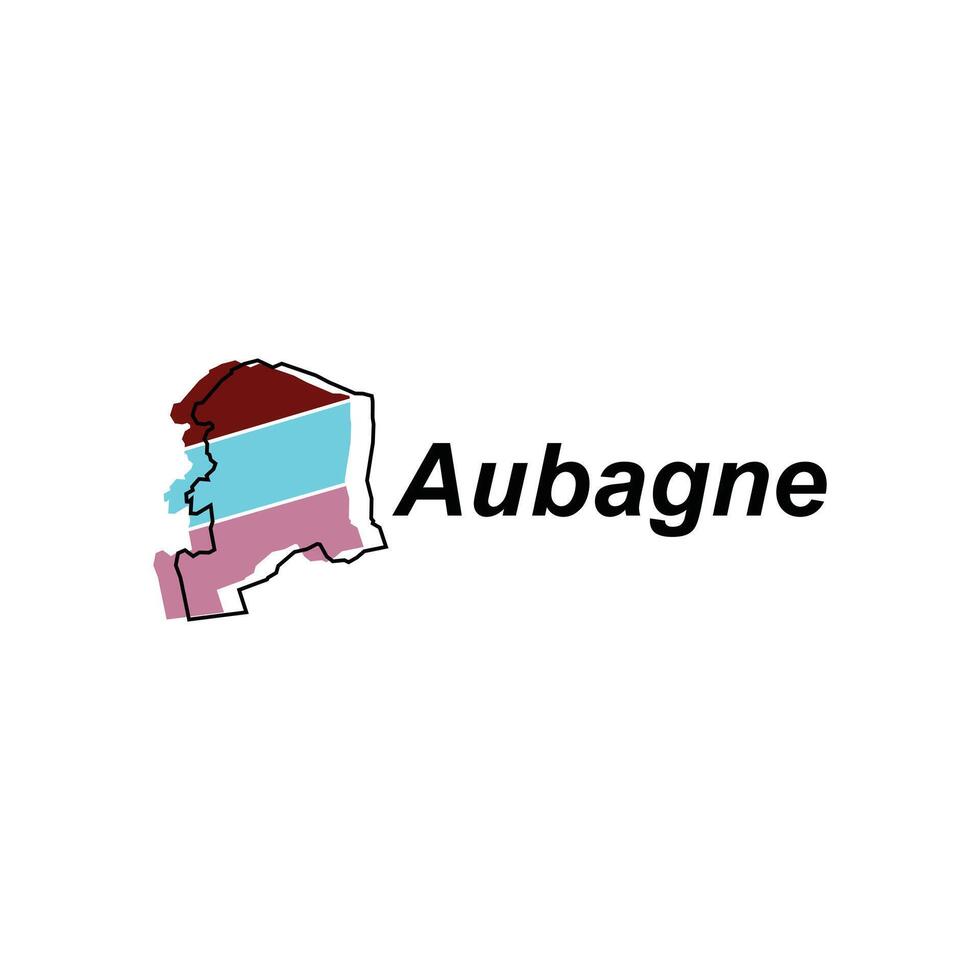 Aubagne